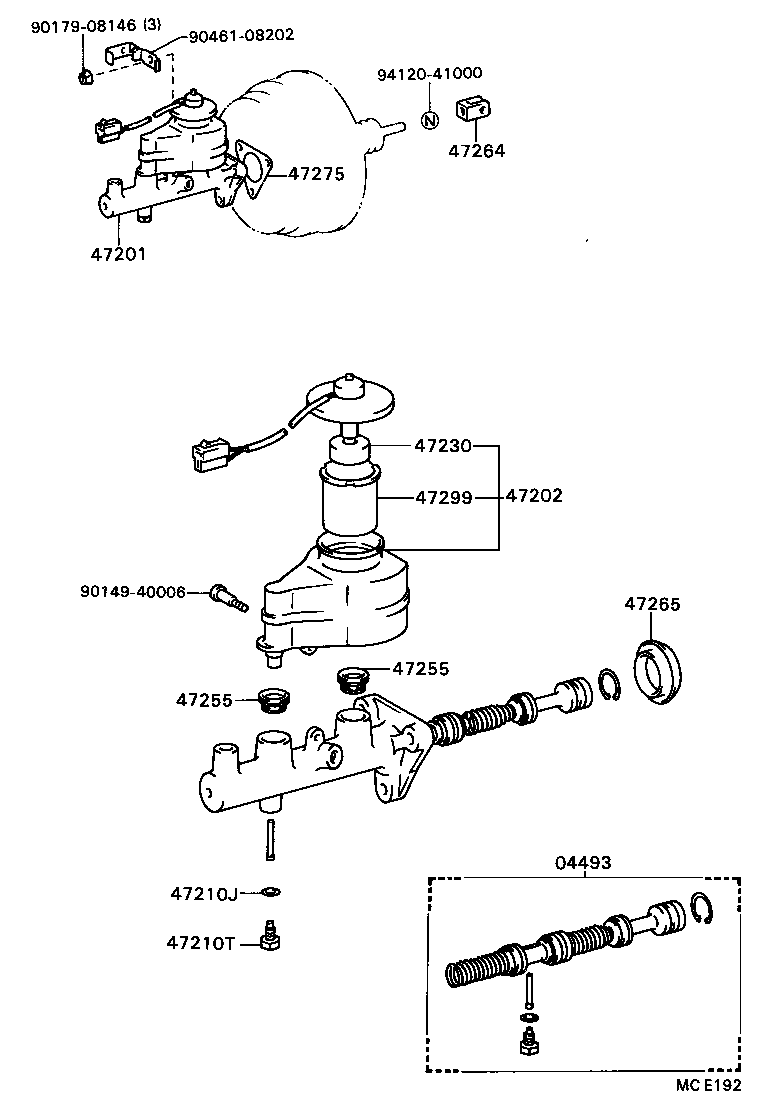 90179-08146 (3)
90461-08202
94120-41000
N
47264
47275
47201
47230
47299
47202
90149-40006
47265
47255
47255
47210J
47210T
04493
MC E192