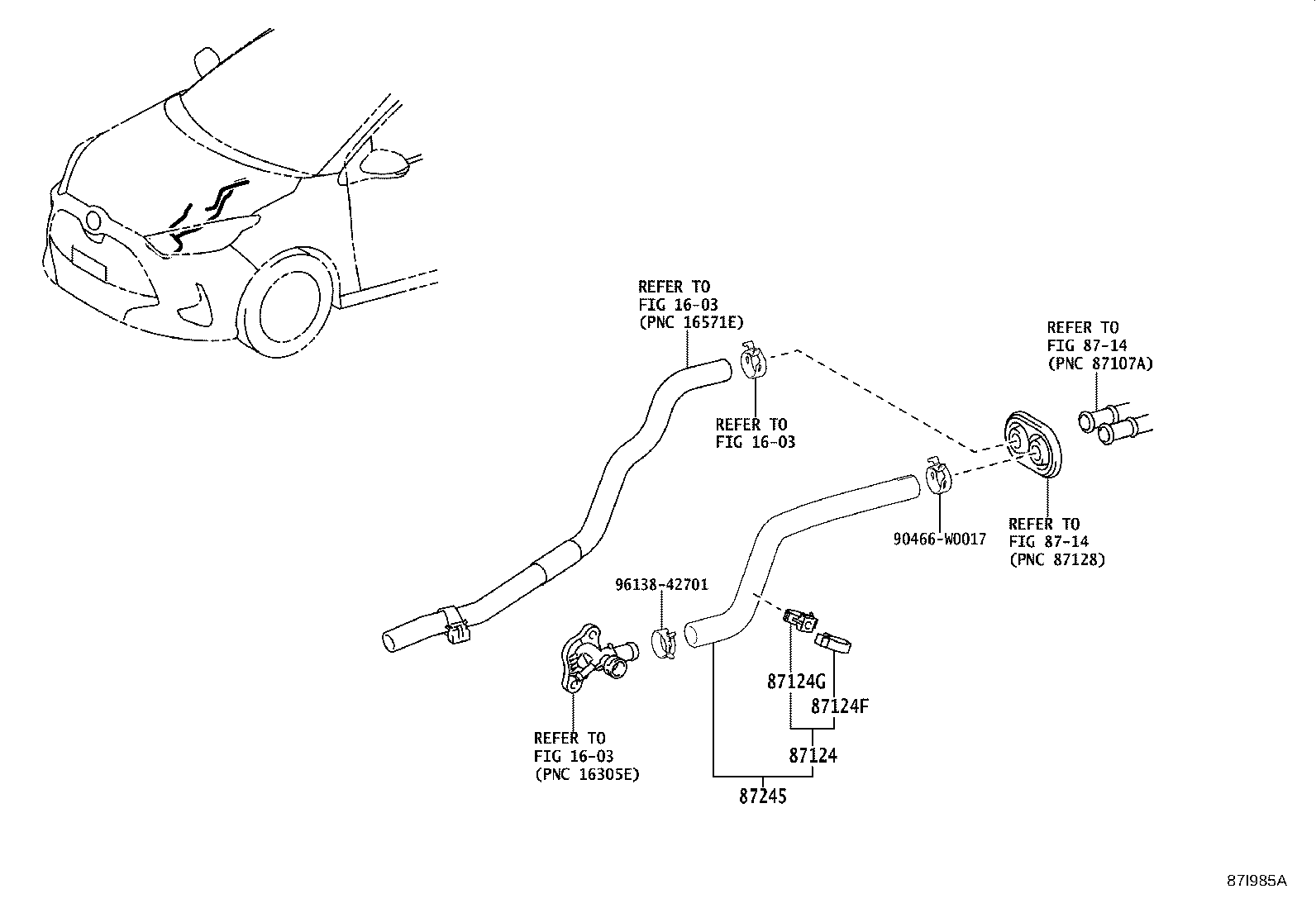 REFER TO
FIG 16-03
(PNC 16571E)

REFER TO
FIG 16-03

REFER TO
FIG 87-14
(PNC 87107A)

90466-W0017

REFER TO
FIG 87-14
(PNC 87128)

96138-42701

87124G

87124F

87124

87245

REFER TO
FIG 16-03
(PNC 16305E)

87I985A