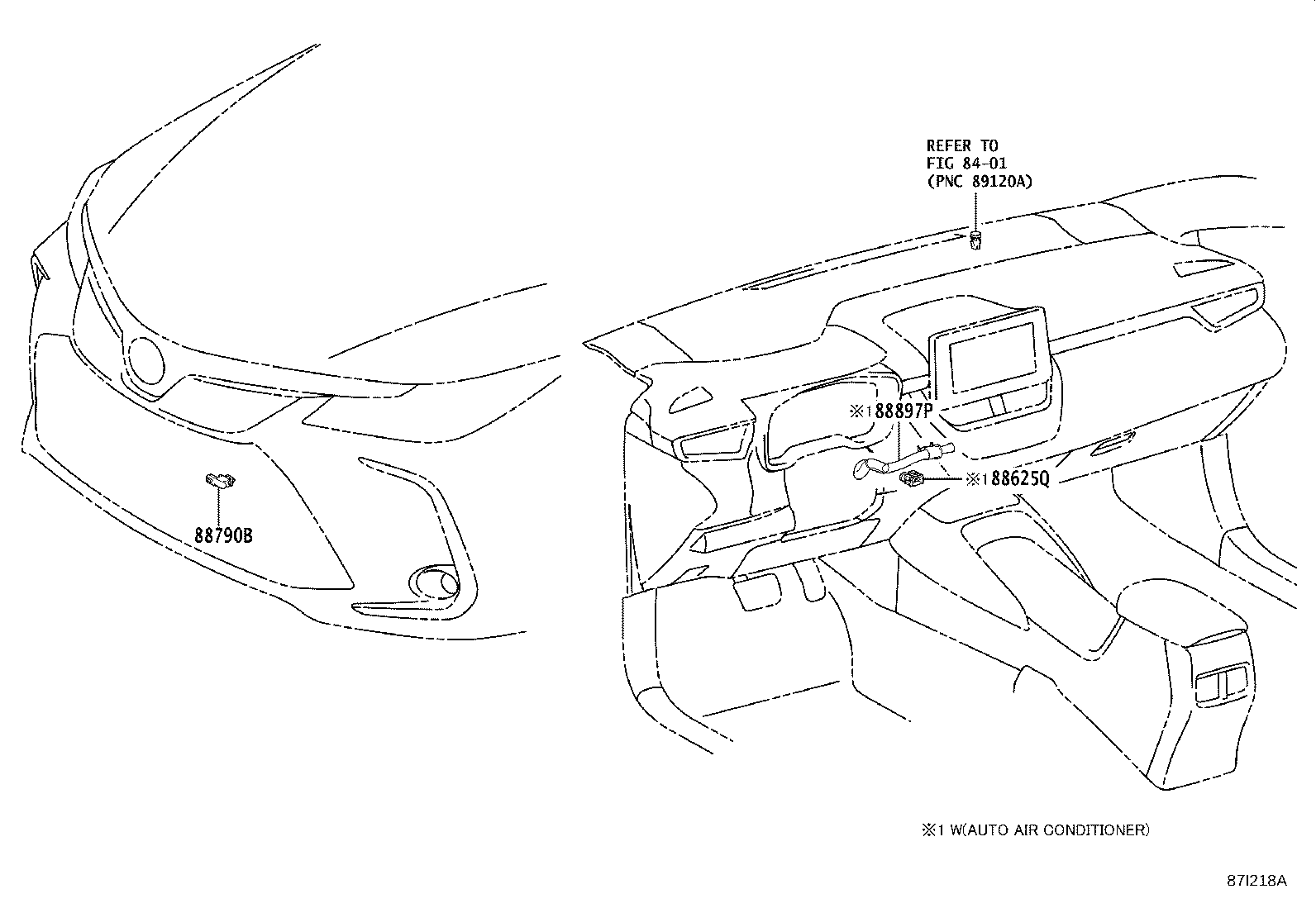 REFER TO
FIG 84-01
(PNC 89120A)

※1 88897P

※1 88625Q

88790B

※1 W(AUTO AIR CONDITIONER)

87I218A