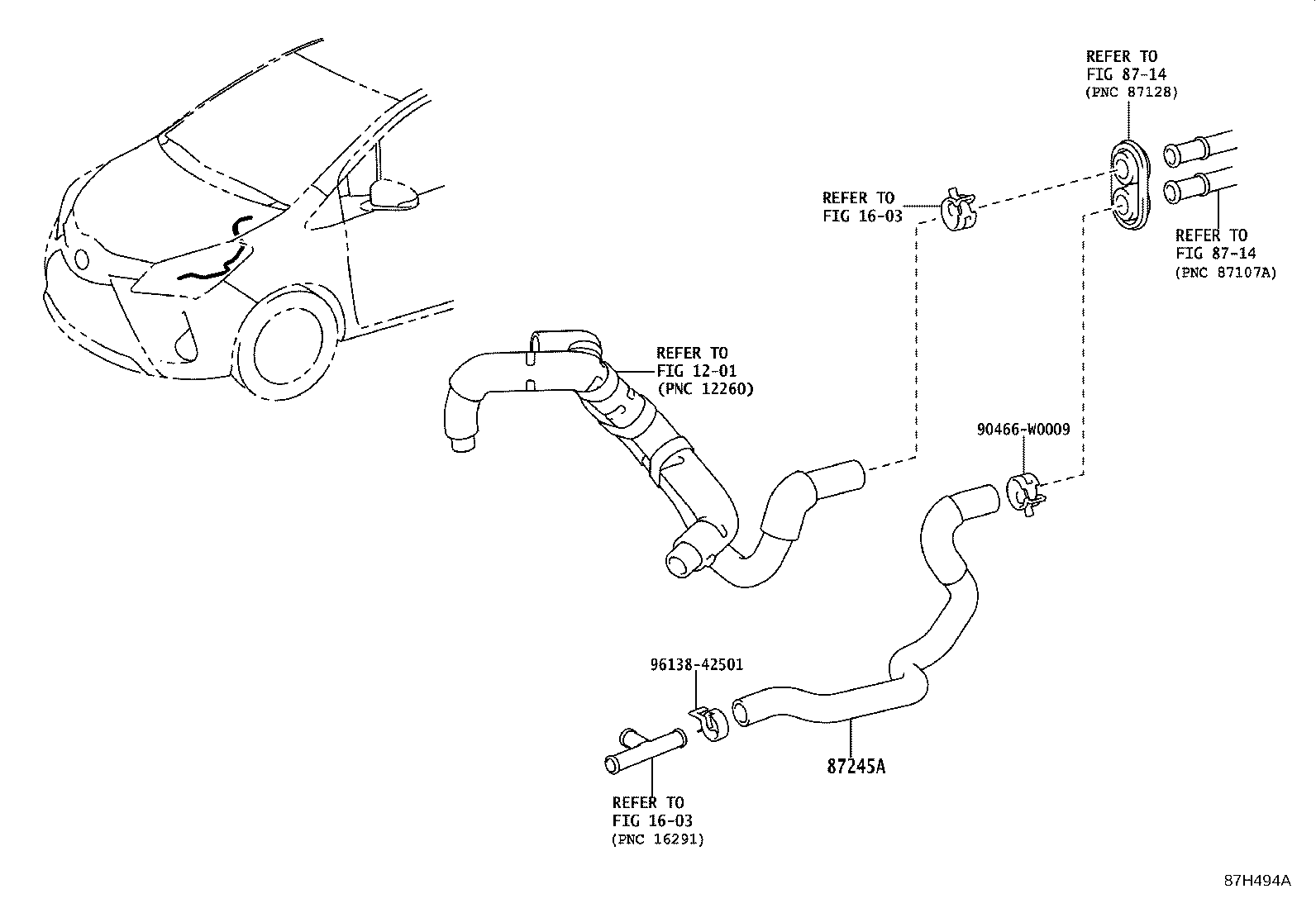 REFER TO
FIG 87-14
(PNC 87128)

REFER TO
FIG 16-03

REFER TO
FIG 87-14
(PNC 87107A)

REFER TO
FIG 12-01
(PNC 12260)

90466-W0009

96138-42501

87245A

REFER TO
FIG 16-03
(PNC 16291)

87H494A