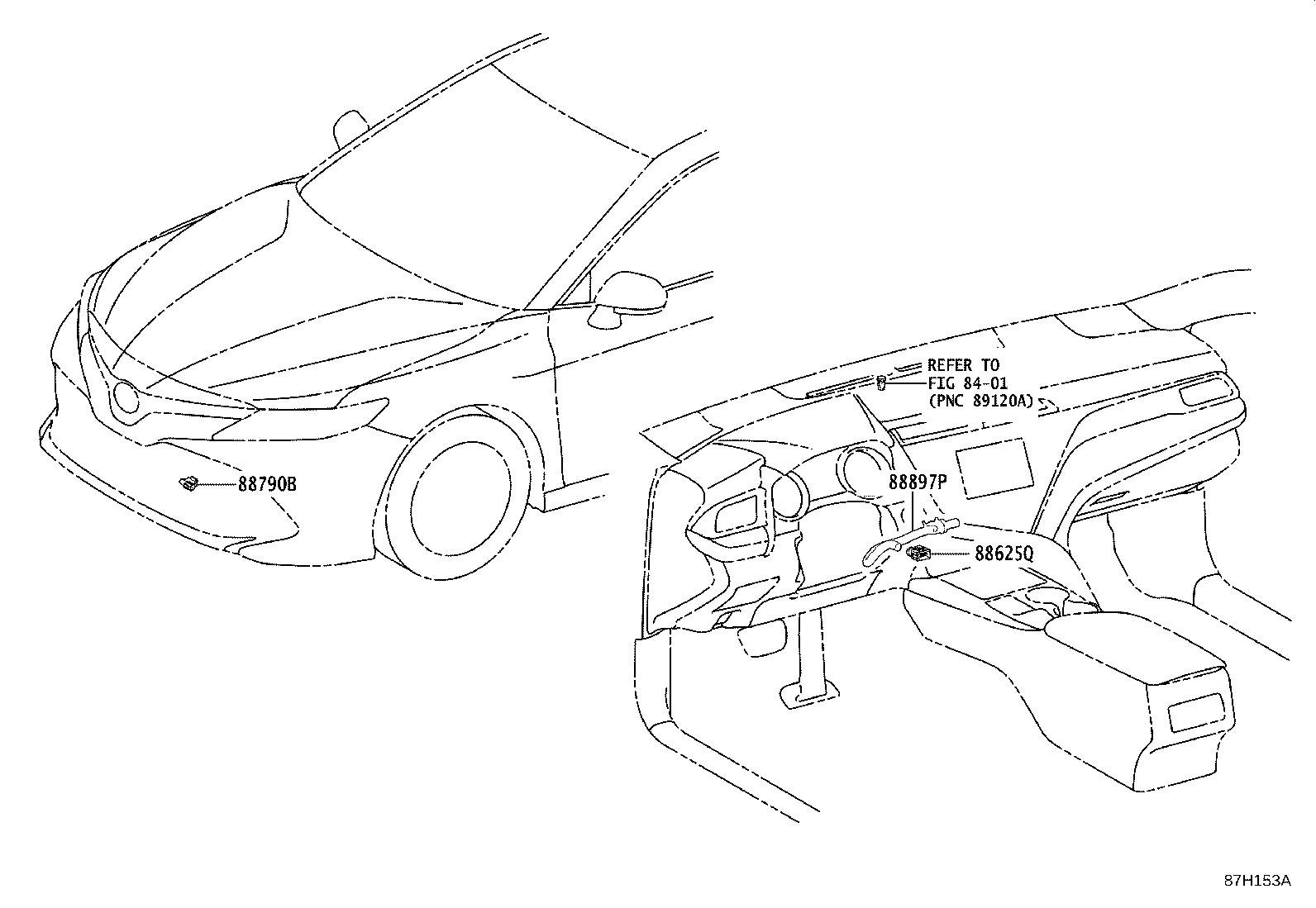 88790B

REFER TO
FIG 84-01
(PNC 89120A)

88897P

88625Q

87H153A