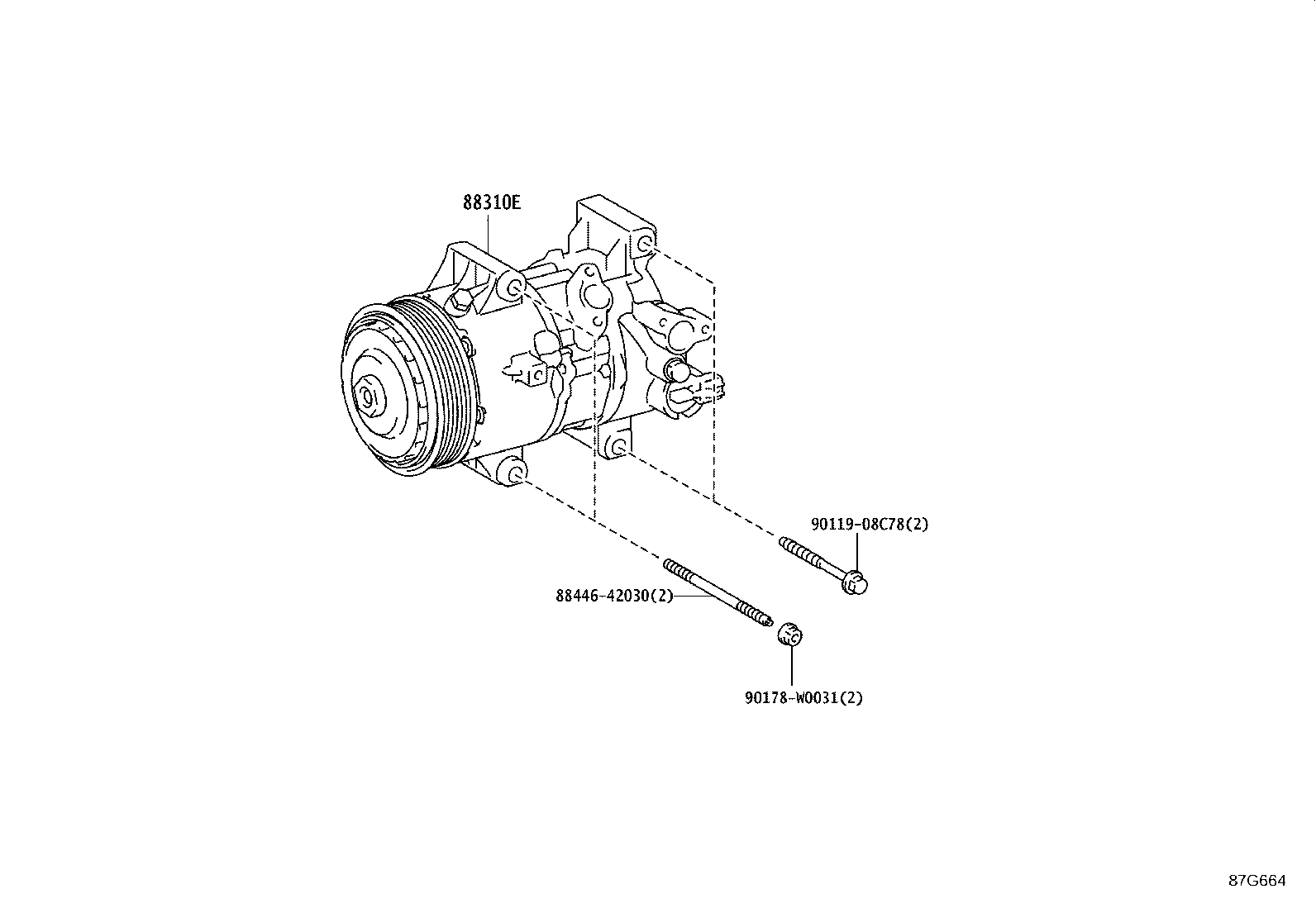 88310E

90119-08C78(2)

88446-42030(2)

90178-W0031(2)

87G664