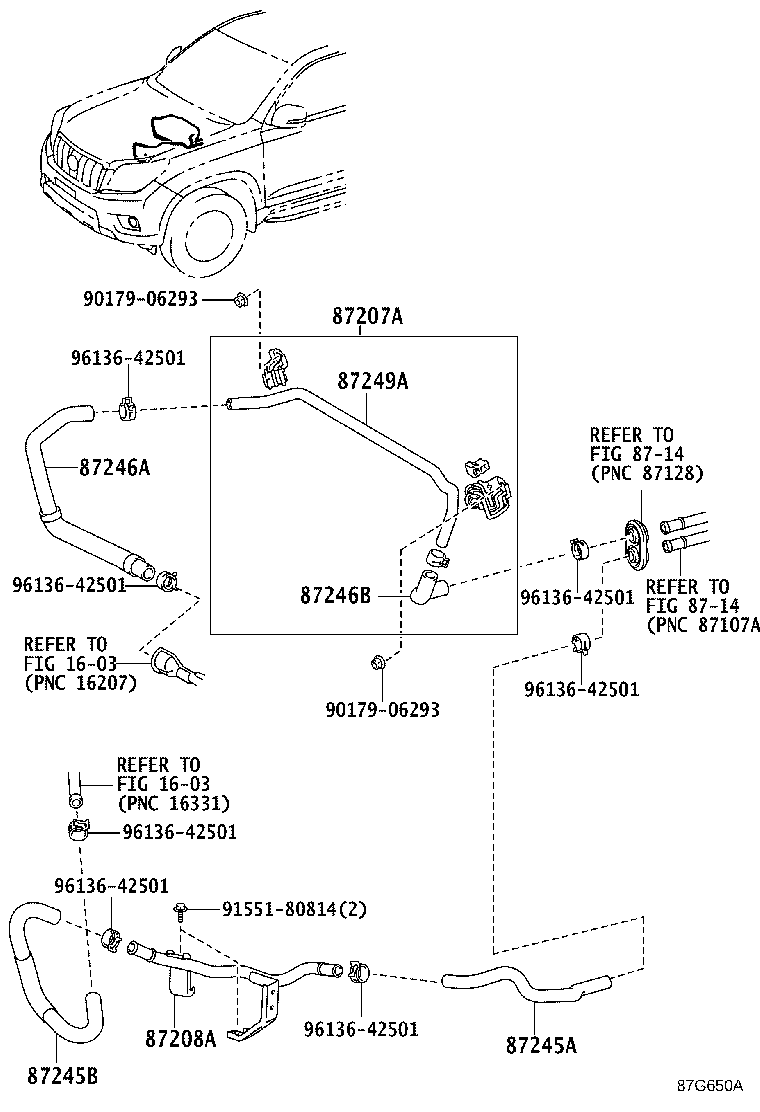 90179-06293

87207A

96136-42501

87249A

87246A

REFER TO
FIG 87-14
(PNC 87128)

96136-42501

87246B

96136-42501

REFER TO
FIG 87-14
(PNC 87107A

REFER TO
FIG 16-03
(PNC 16207)

96136-42501

90179-06293

REFER TO
FIG 16-03
(PNC 16331)

96136-42501

96136-42501

91551-80814(2)

87208A

96136-42501

87245A

87245B

87G650A