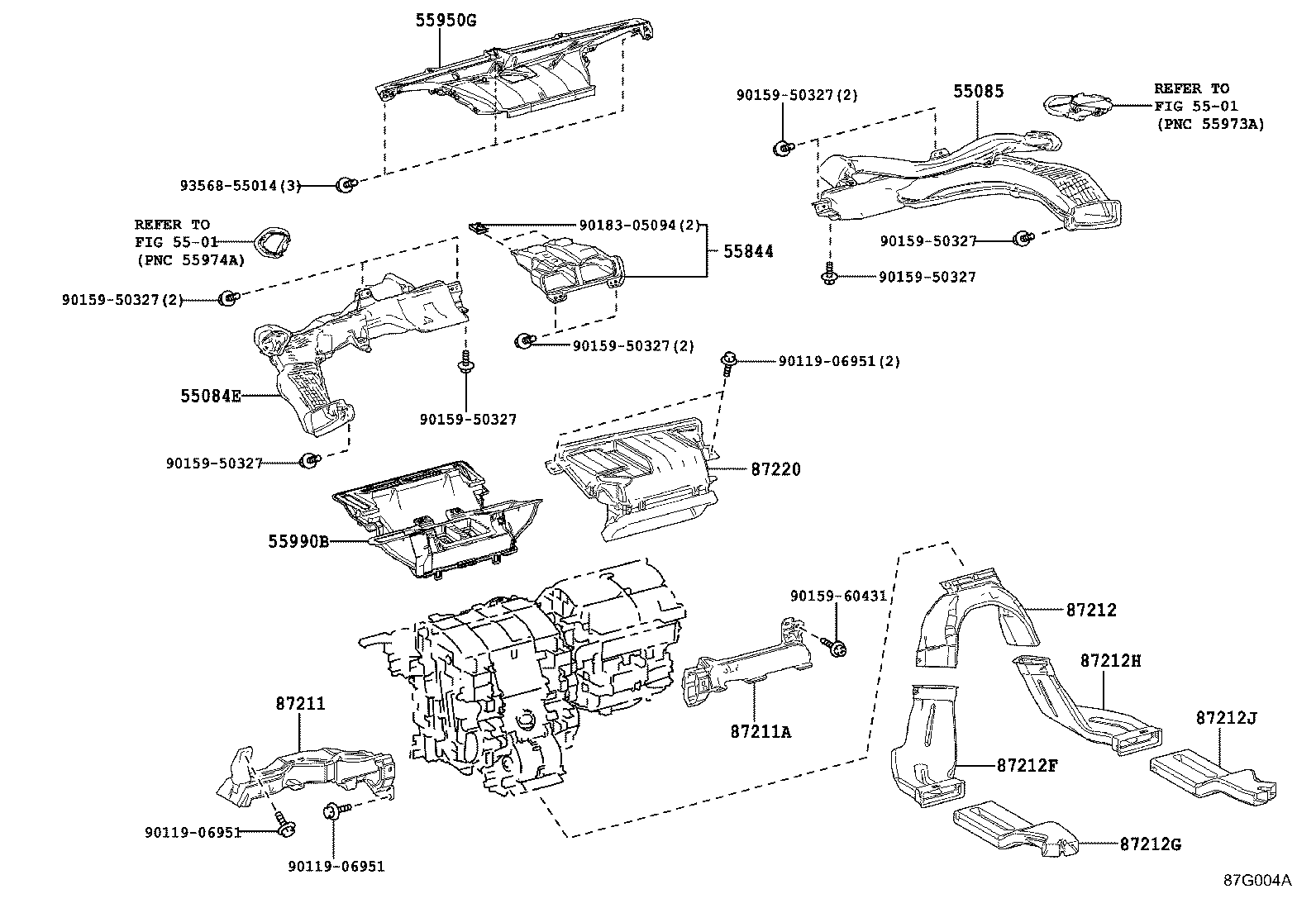 55950G

90159-50327(2)

55085

REFER TO
FIG 55-01
(PNC 55973A)

93568-55014(3)

REFER TO
FIG 55-01
(PNC 55974A)

90183-05094(2)

55844

90159-50327

90159-50327

90159-50327(2)

90159-50327(2)

90119-06951(2)

55084E

90159-50327

90159-50327

87220

55990B

90159-60431

87212

87212H

87211

87211A

87212J

87212F

90119-06951

90119-06951

87212G

87G004A