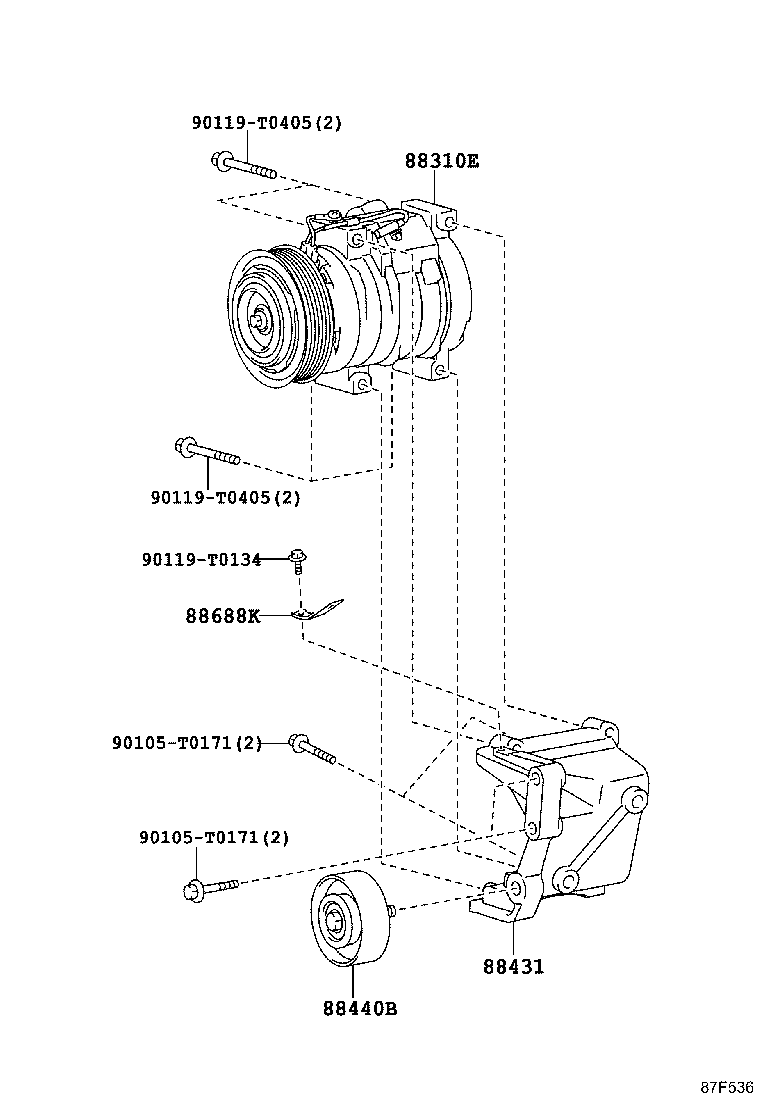 90119-T0405(2)

88310E

90119-T0405(2)

90119-T0134

88688K

90105-T0171(2)

90105-T0171(2)

88431

88440B

87F536