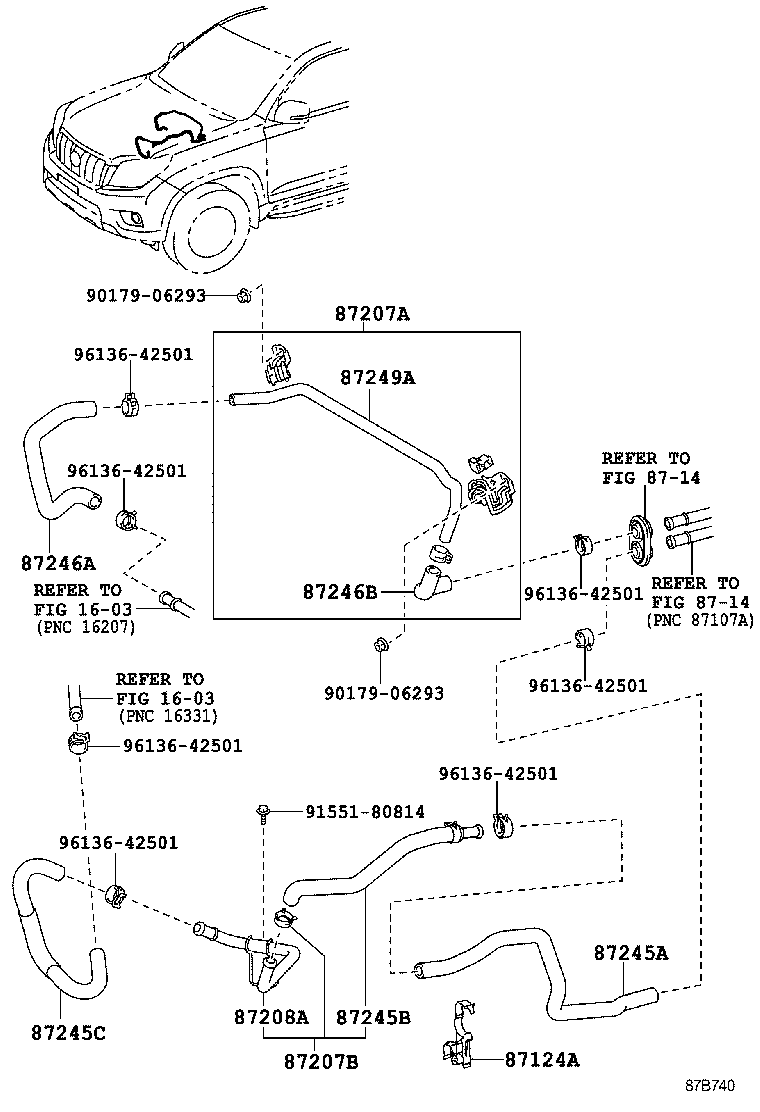 90179-06293

87207A

96136-42501

87249A

96136-42501

REFER TO
FIG 87-14

87246A

REFER TO
FIG 16-03
(PNC 16207)

87246B

96136-42501

REFER TO
FIG 87-14
(PNC 87107A)

90179-06293

96136-42501

REFER TO
FIG 16-03
(PNC 16331)

96136-42501

96136-42501

91551-80814

96136-42501

87245A

87245C

87208A

87245B

87207B

87124A

87B740