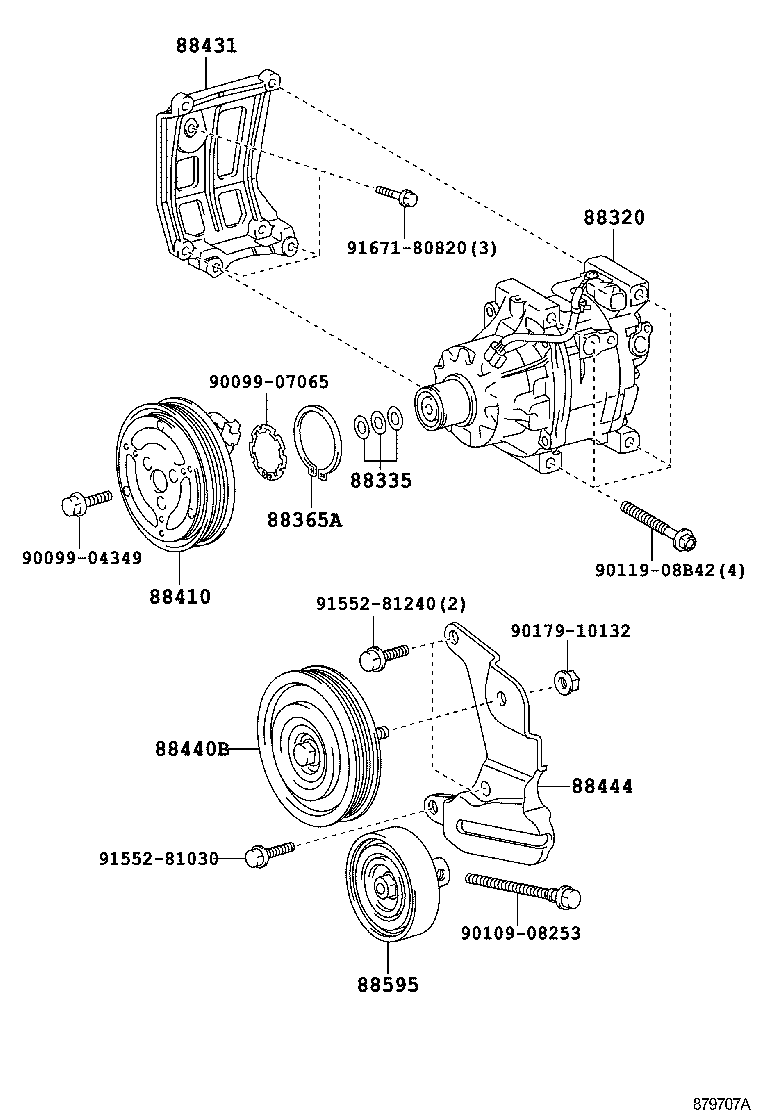 88431

91671-80820(3)

88320

90099-07065

88335

88365A

90099-04349

88410

90119-08B42(4)

91552-81240(2)

90179-10132

88440B

88444

91552-81030

90109-08253

88595

879707A