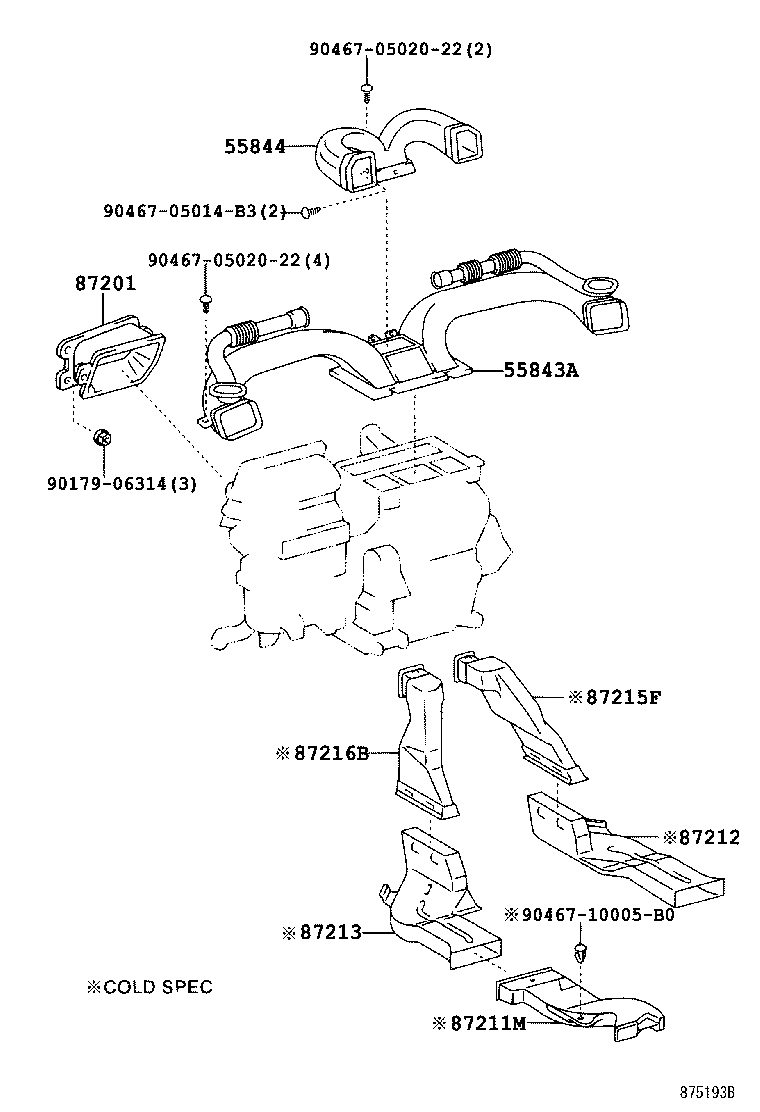 90467-05020-22(2)
55844
90467-05014-B3(2)
90467-05020-22(4)
87201
55843A
90179-06314(3)
※87215F
※87216B
※87212
※90467-10005-B0
※87213
※COLD SPEC
※87211M
875193B