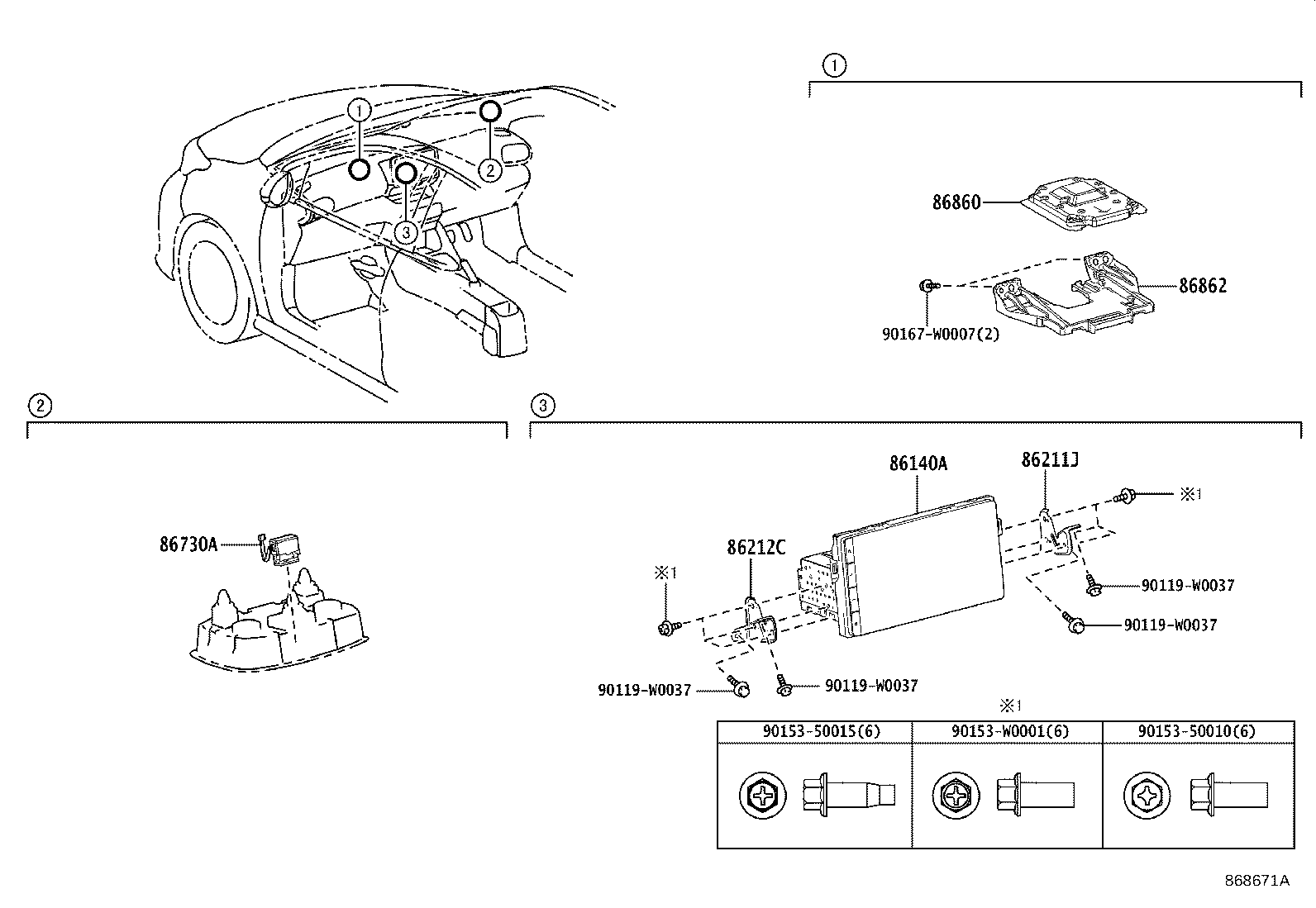 1
2
3

1

86860
86862
90167-W0007(2)

2

86730A

3

86140A
86211J
※1
86212C
※1
90119-W0037
90119-W0037
90119-W0037
90119-W0037

※1

| 90153-50015(6) | 90153-W0001(6) | 90153-50010(6) |
|---|---|---|
| | | |

868671A