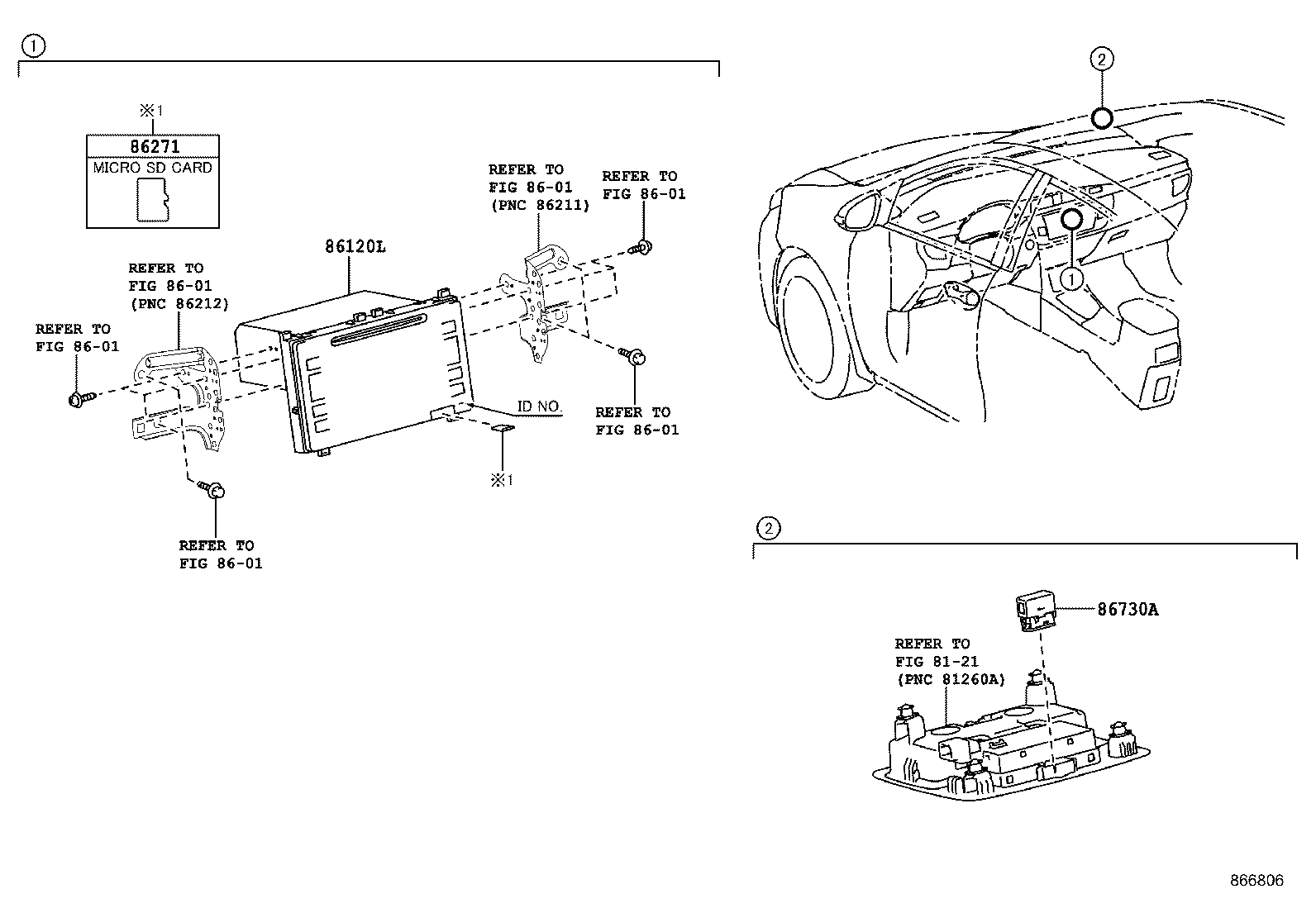 ①

※1
86271
MICRO SD CARD

REFER TO FIG 86-01 (PNC 86211)

REFER TO FIG 86-01

86120L

REFER TO FIG 86-01 (PNC 86212)

REFER TO FIG 86-01

ID NO.

REFER TO FIG 86-01

※1

REFER TO FIG 86-01

②

①

②

86730A

REFER TO FIG 81-21 (PNC 81260A)

866806