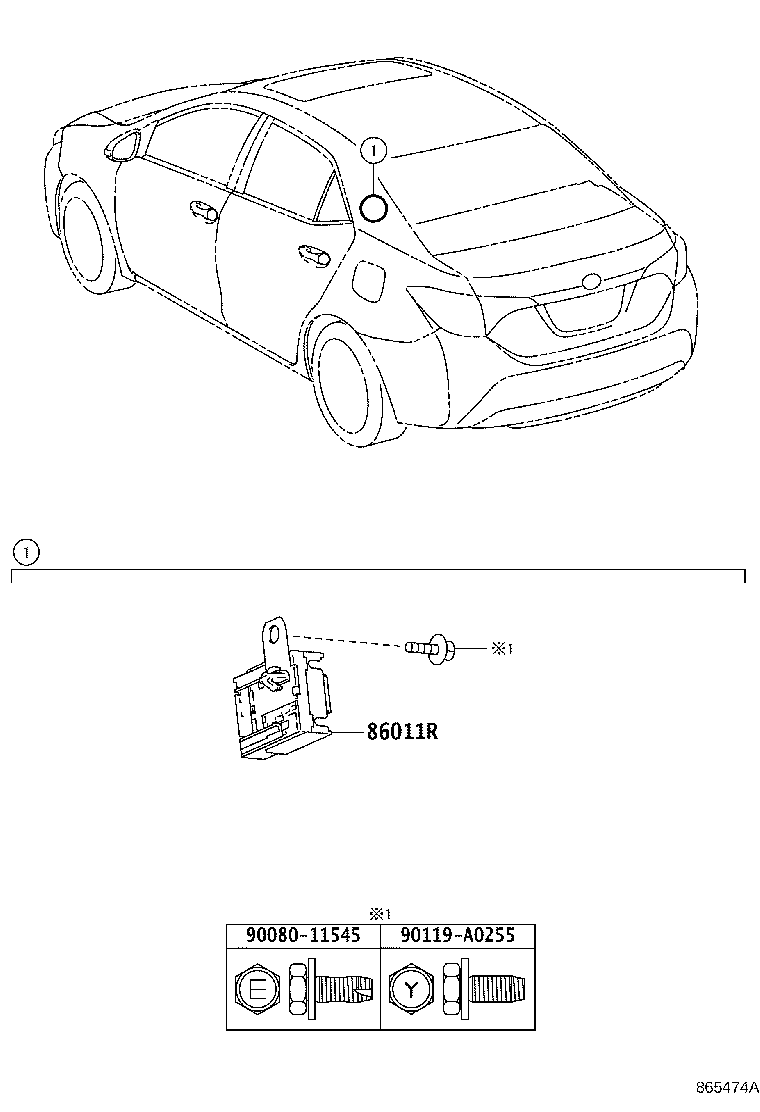 1

1

※1

86011R

※1

| 90080-11545 | 90119-A0255 |
|---|---|
| E | Y |

865474A