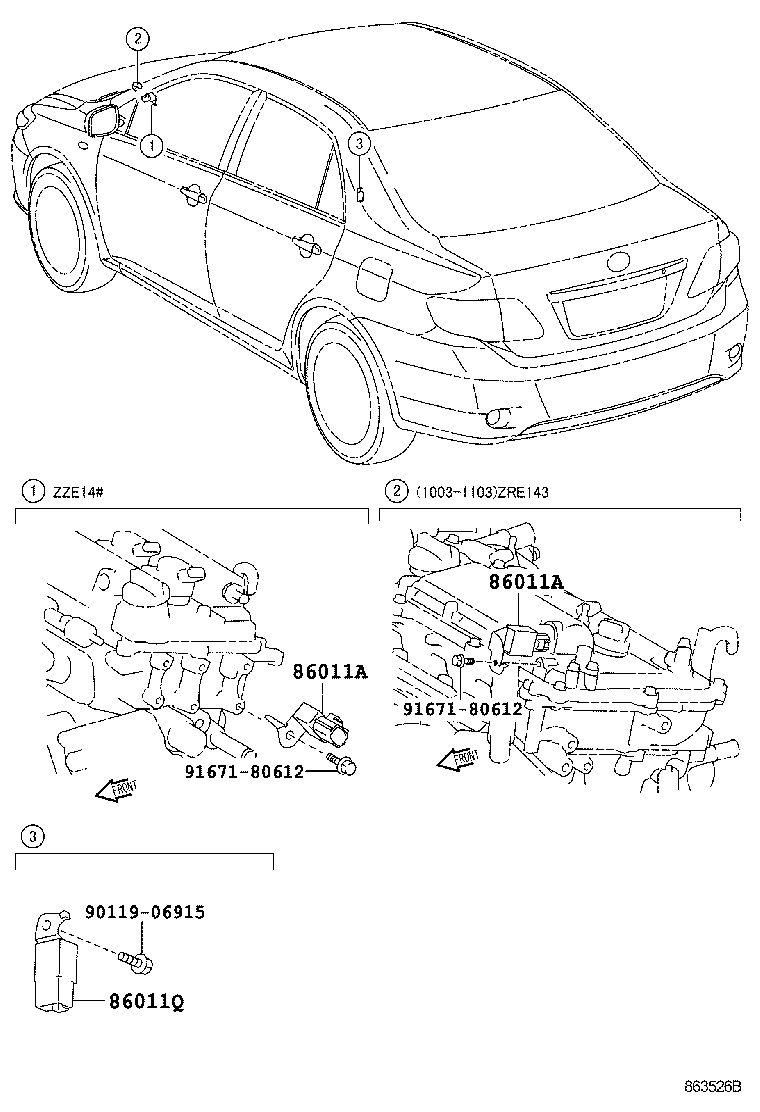 2
1
3

1 ZZE14#

86011A
91671-80612
FRONT

2 (1003-1103)ZRE143

86011A
91671-80612
FRONT

3

90119-06915
86011Q

863526B