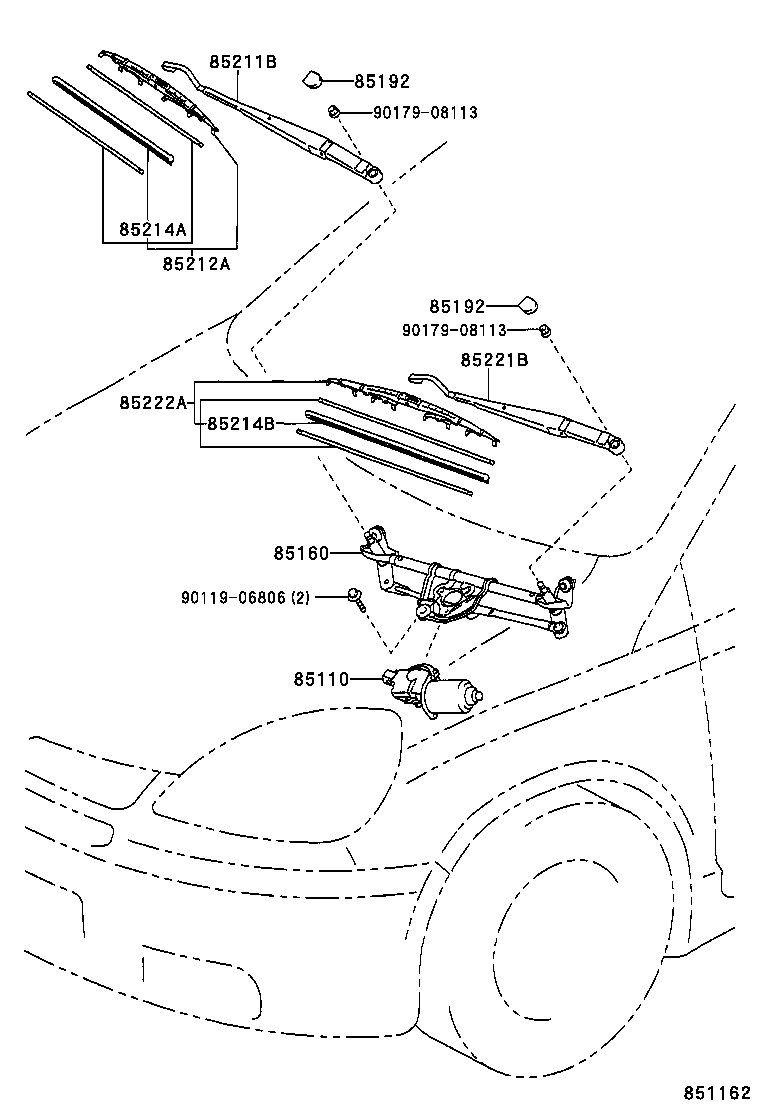 85211B
85192
90179-08113
85214A
85212A
85192
90179-08113
85221B
85222A
85214B
85160
90119-06806 (2)
85110
851162