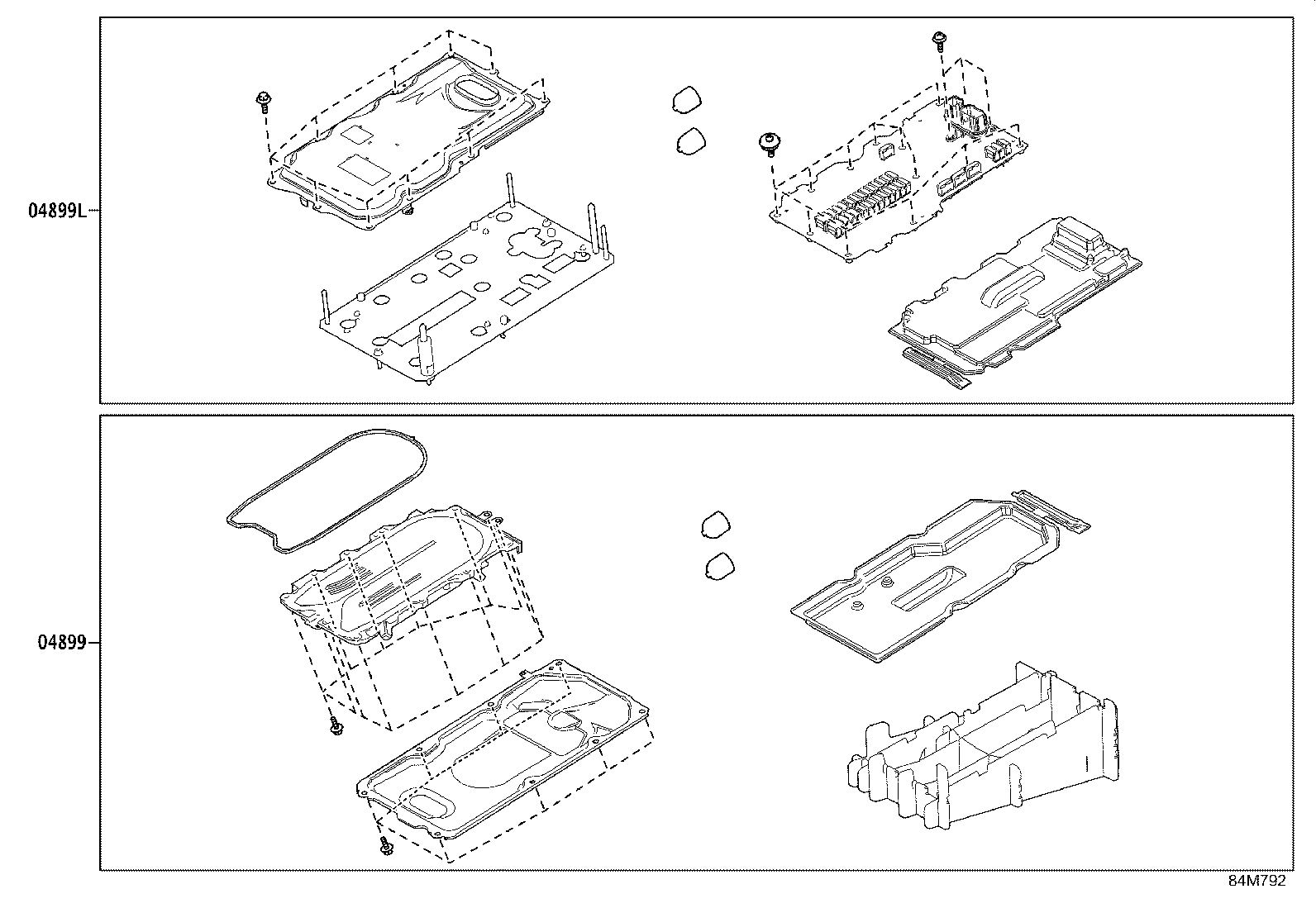 04899L

04899

84M792