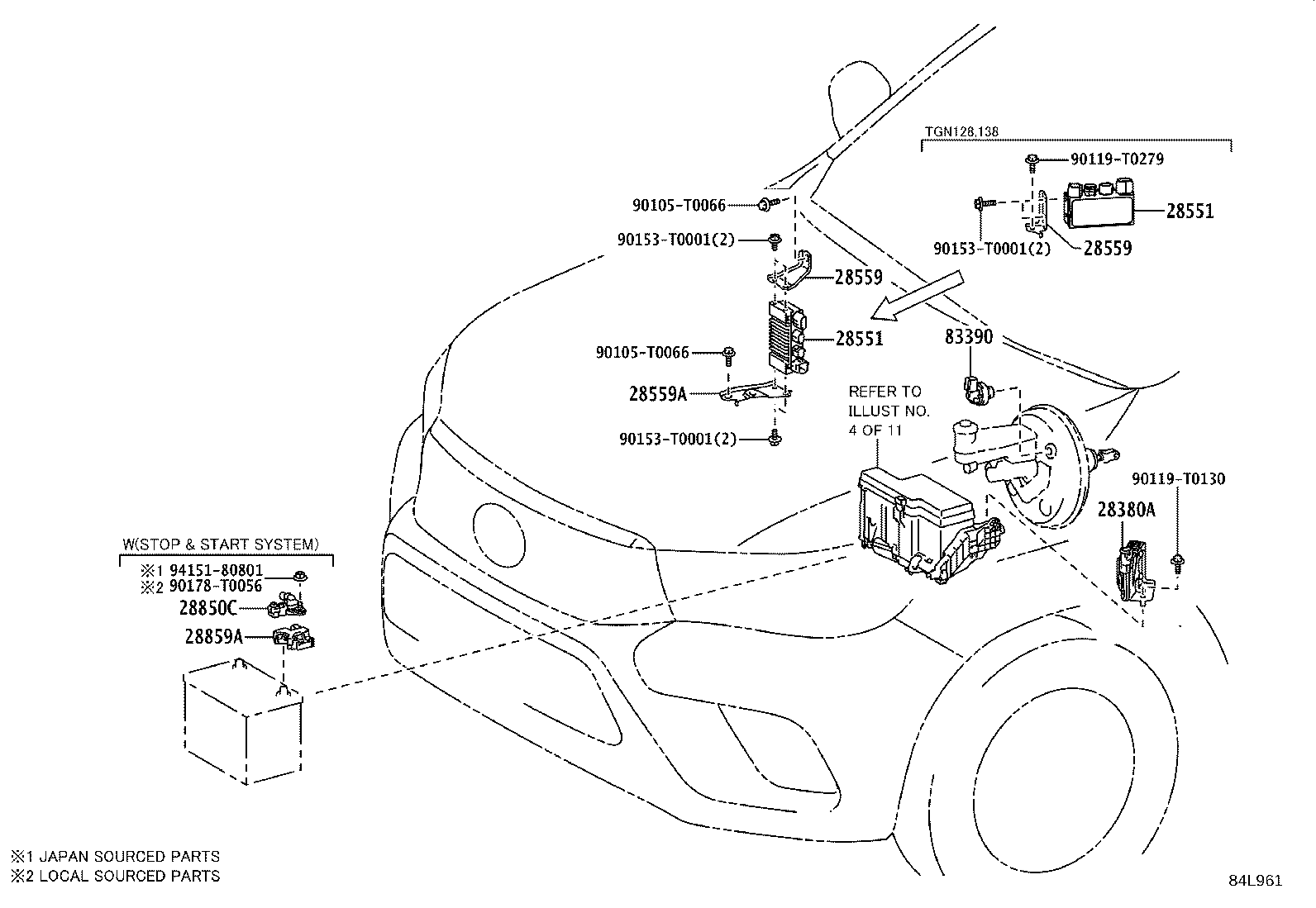 TGN128,138

90119-T0279

28551

90153-T0001(2)

28559

90105-T0066

90153-T0001(2)

28559

28551

90105-T0066

28559A

90153-T0001(2)

83390

REFER TO ILLUST NO. 4 OF 11

90119-T0130

28380A

W(STOP & START SYSTEM)

※1 94151-80801
※2 90178-T0056

28850C

28859A

※1 JAPAN SOURCED PARTS
※2 LOCAL SOURCED PARTS

84L961