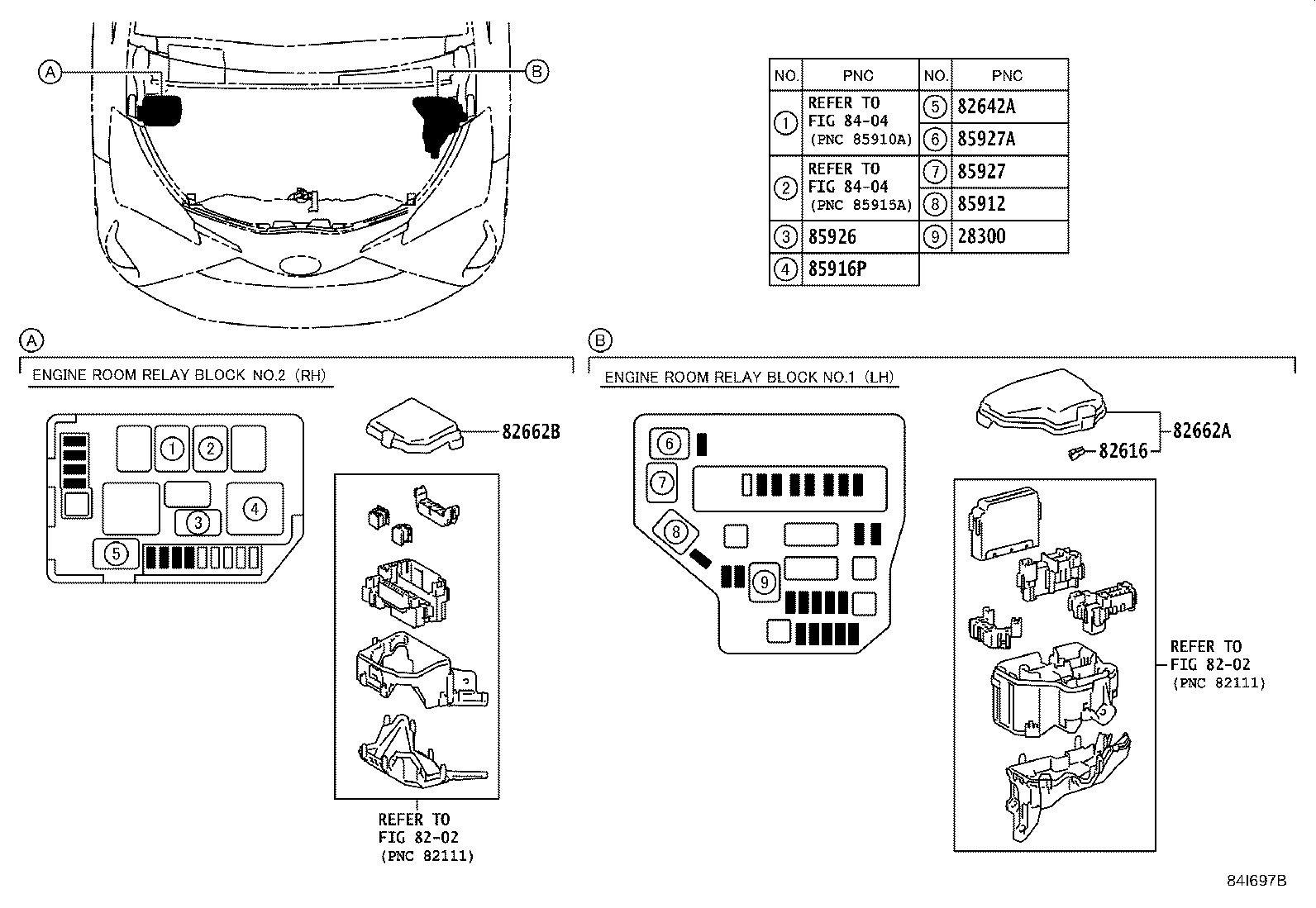 A

B

| NO. | PNC | NO. | PNC |
|---|---|---|---|
| 1 | REFER TO FIG 84-04 (PNC 85910A) | 5 | 82642A |
| | | 6 | 85927A |
| 2 | REFER TO FIG 84-04 (PNC 85915A) | 7 | 85927 |
| | | 8 | 85912 |
| 3 | 85926 | 9 | 28300 |
| 4 | 85916P | | |

A

ENGINE ROOM RELAY BLOCK NO.2 (RH)

1 2 3 4 5

82662B

REFER TO FIG 82-02 (PNC 82111)

B

ENGINE ROOM RELAY BLOCK NO.1 (LH)

6 7 8 9

82662A

82616

REFER TO FIG 82-02 (PNC 82111)

84I697B