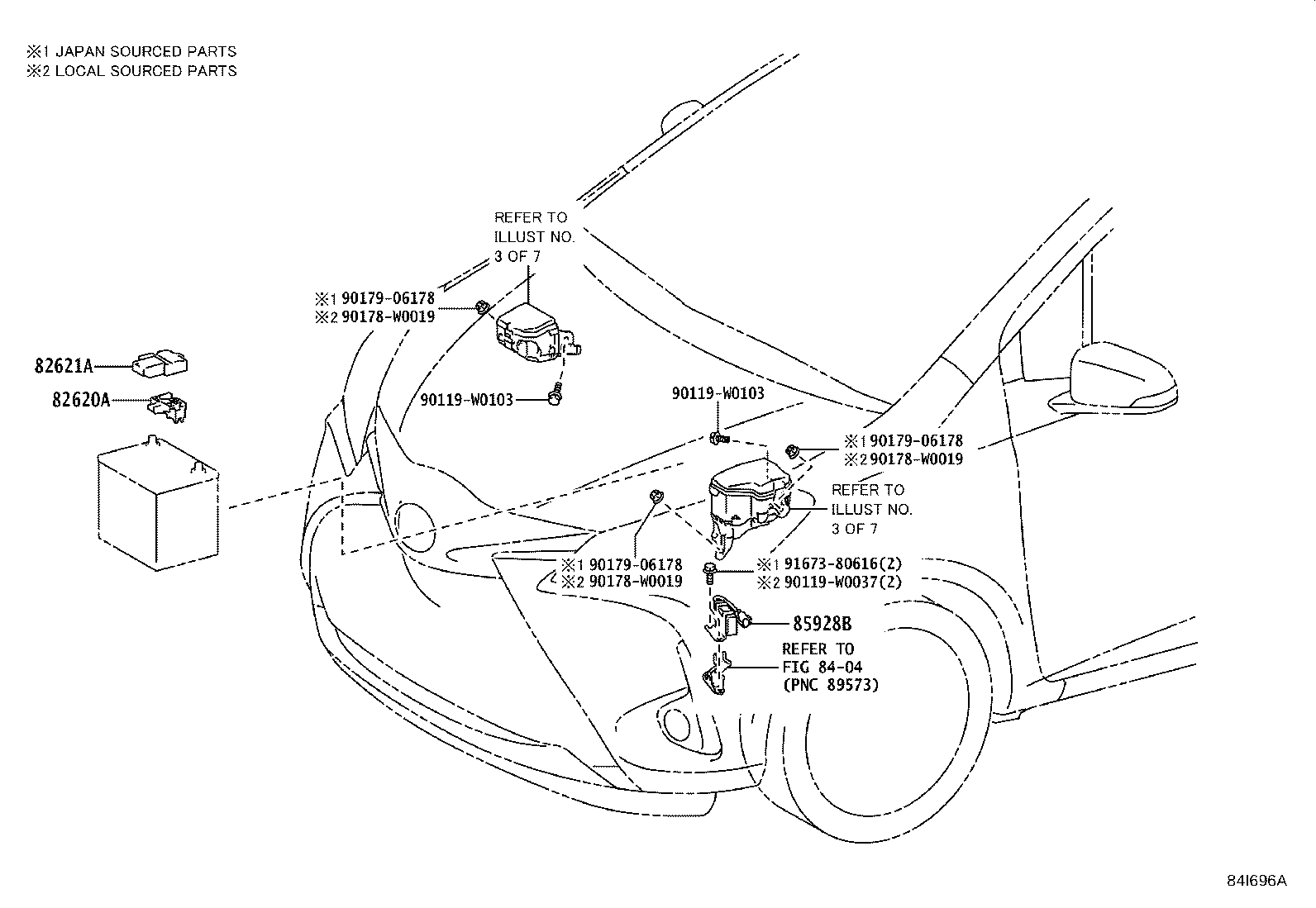 ※1 JAPAN SOURCED PARTS
※2 LOCAL SOURCED PARTS

REFER TO
ILLUST NO.
3 OF 7

※1 90179-06178
※2 90178-W0019

82621A

82620A

90119-W0103

90119-W0103

※1 90179-06178
※2 90178-W0019

REFER TO
ILLUST NO.
3 OF 7

※1 90179-06178
※2 90178-W0019

※1 91673-80616(2)
※2 90119-W0037(2)

85928B

REFER TO
FIG 84-04
(PNC 89573)

84I696A