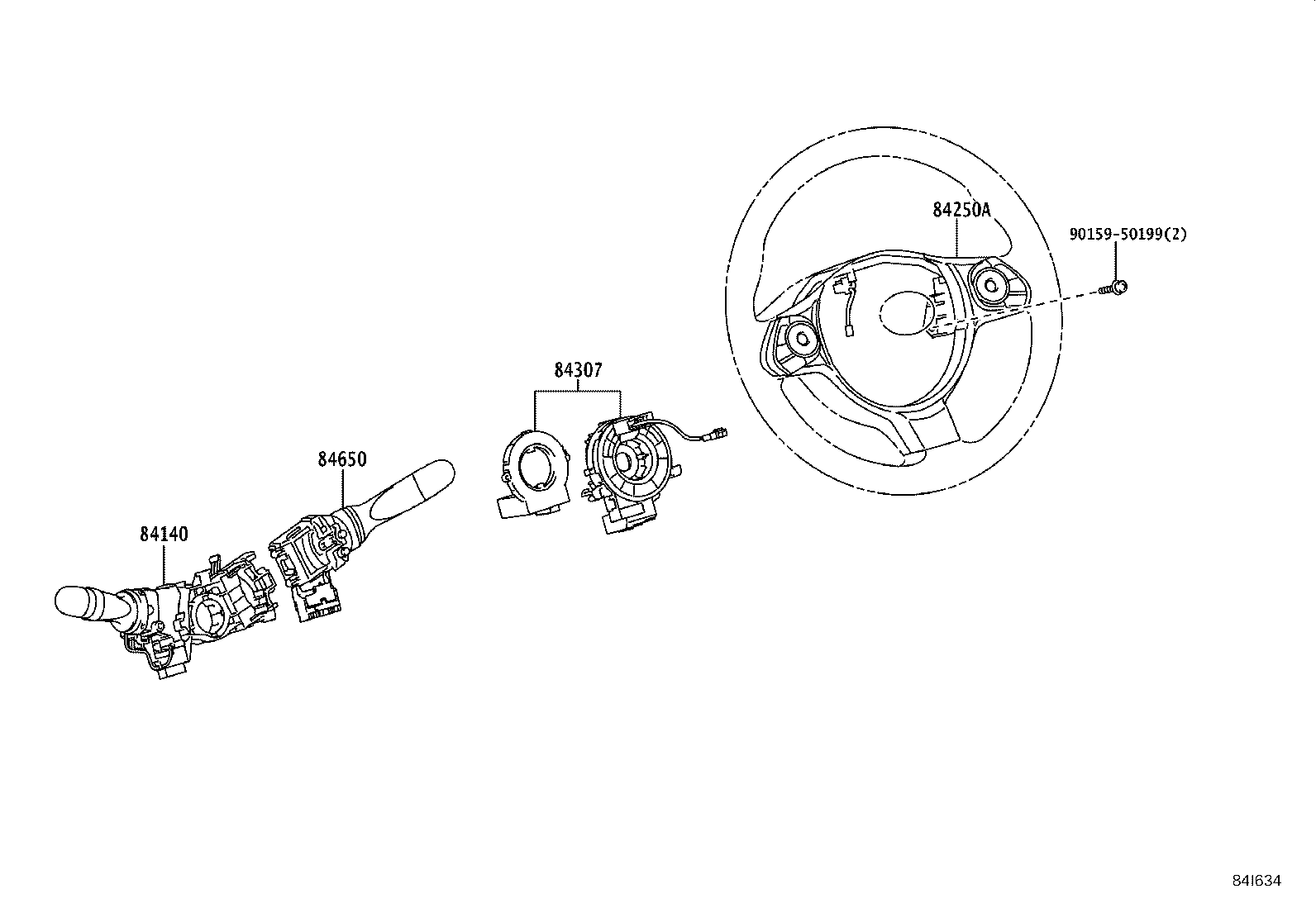 84250A

90159-50199(2)

84307

84650

84140

84I634