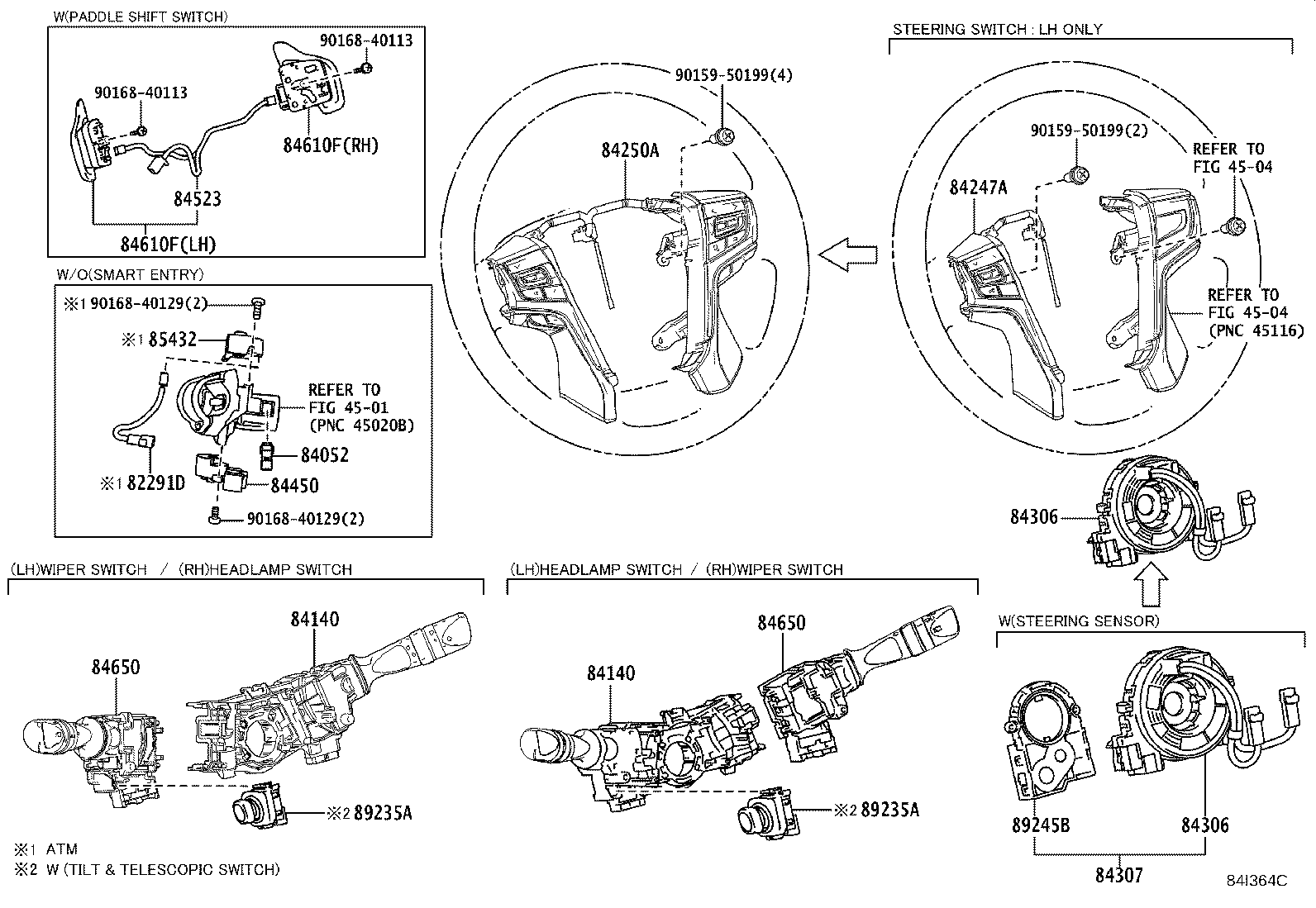 W(PADDLE SHIFT SWITCH)
90168-40113
90168-40113
84610F(RH)
84523
84610F(LH)

W/O(SMART ENTRY)
※1 90168-40129(2)
※1 85432
REFER TO FIG 45-01 (PNC 45020B)
84052
※1 82291D
84450
90168-40129(2)

90159-50199(4)
84250A

STEERING SWITCH : LH ONLY
90159-50199(2)
REFER TO FIG 45-04
84247A
REFER TO FIG 45-04 (PNC 45116)

84306

(LH)WIPER SWITCH / (RH)HEADLAMP SWITCH
84140
84650
※2 89235A

(LH)HEADLAMP SWITCH / (RH)WIPER SWITCH
84650
84140
※2 89235A

W(STEERING SENSOR)
89245B
84306
84307

※1 ATM
※2 W (TILT & TELESCOPIC SWITCH)

84I364C