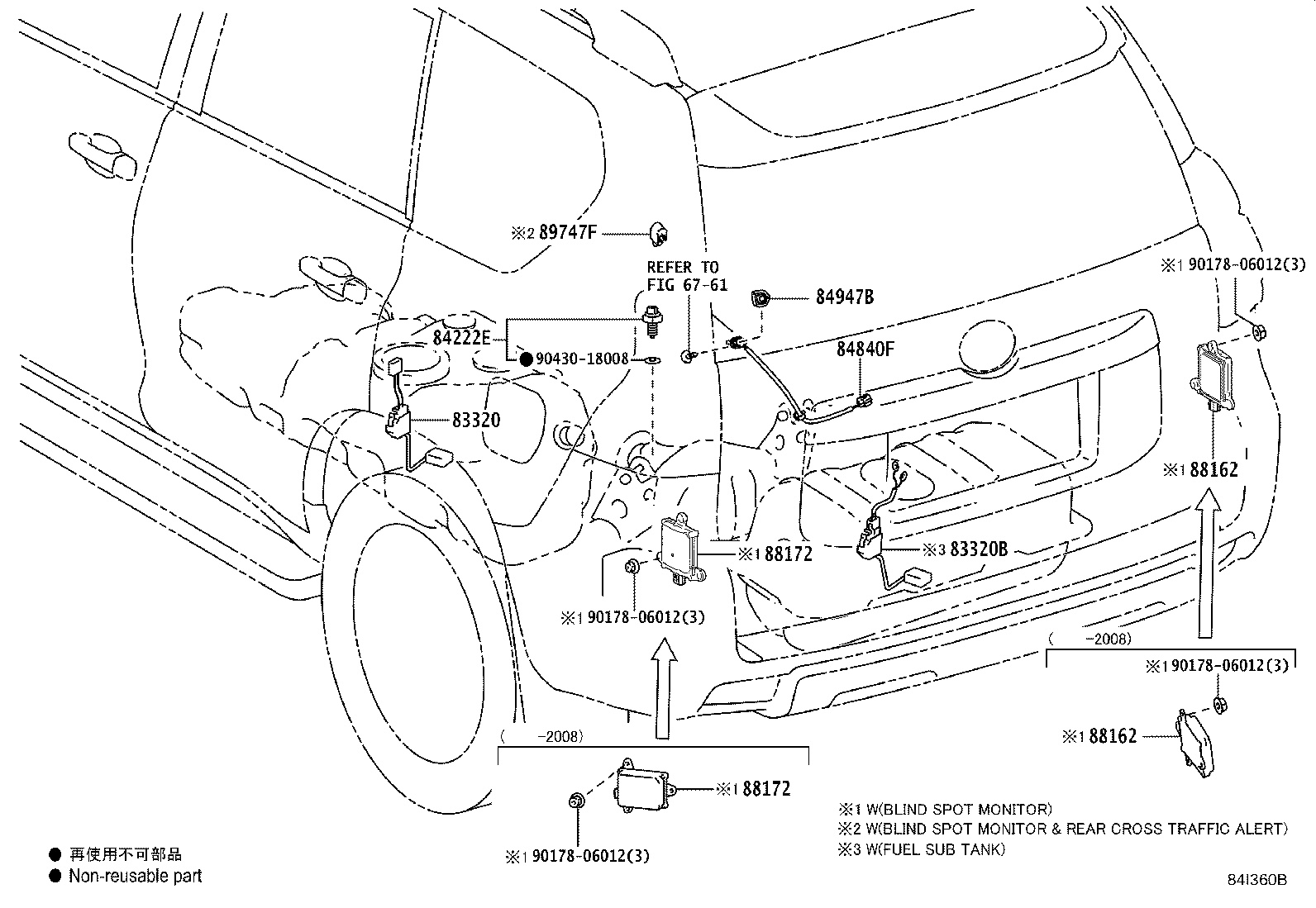 ※2 89747F

REFER TO FIG 67-61

84947B

※1 90178-06012(3)

84222E

● 90430-18008

84840F

83320

※1 88162

※1 88172

※3 83320B

※1 90178-06012(3)

( -2008)

※1 90178-06012(3)

※1 88162

( -2008)

※1 88172

※1 90178-06012(3)

※1 W(BLIND SPOT MONITOR)
※2 W(BLIND SPOT MONITOR & REAR CROSS TRAFFIC ALERT)
※3 W(FUEL SUB TANK)

● 再使用不可部品
● Non-reusable part

84I360B