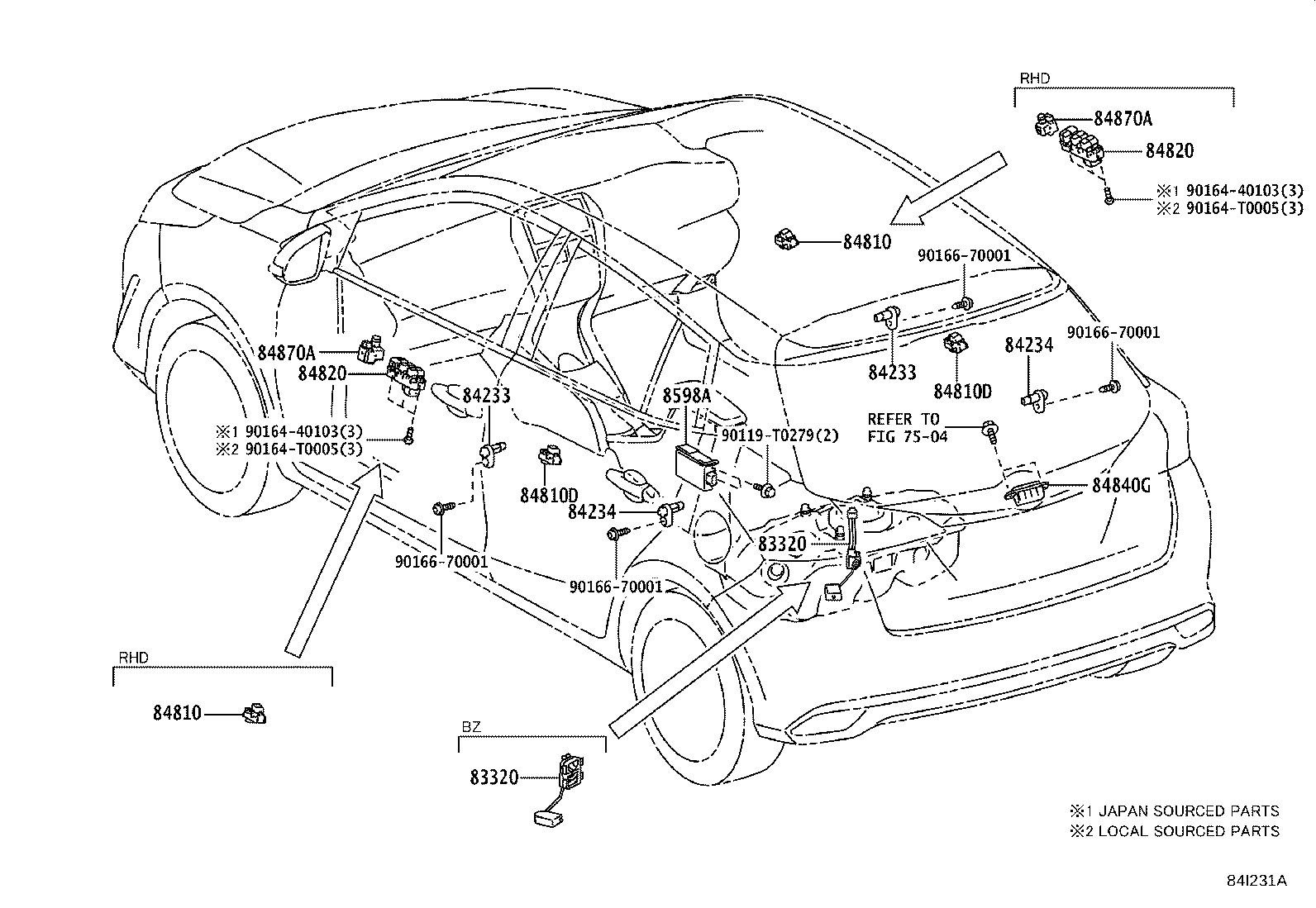 RHD
84870A
84820
※1 90164-40103(3)
※2 90164-T0005(3)
84810
90166-70001
84233
84810D
84234
90166-70001
REFER TO
FIG 75-04
84840G
84870A
84820
※1 90164-40103(3)
※2 90164-T0005(3)
84233
8598A
90119-T0279(2)
84810D
84234
83320
90166-70001
90166-70001
RHD
84810
BZ
83320
※1 JAPAN SOURCED PARTS
※2 LOCAL SOURCED PARTS
84I231A