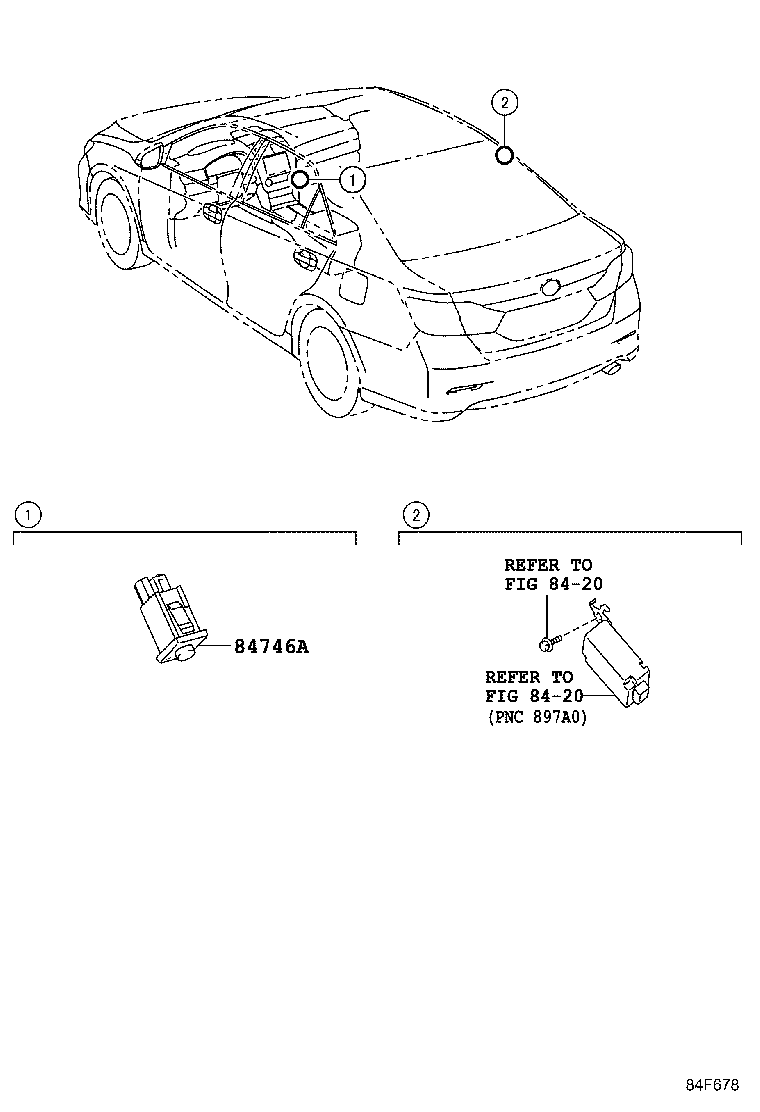 2
1

1
84746A

2
REFER TO
FIG 84-20
REFER TO
FIG 84-20
(PNC 897A0)

84F678