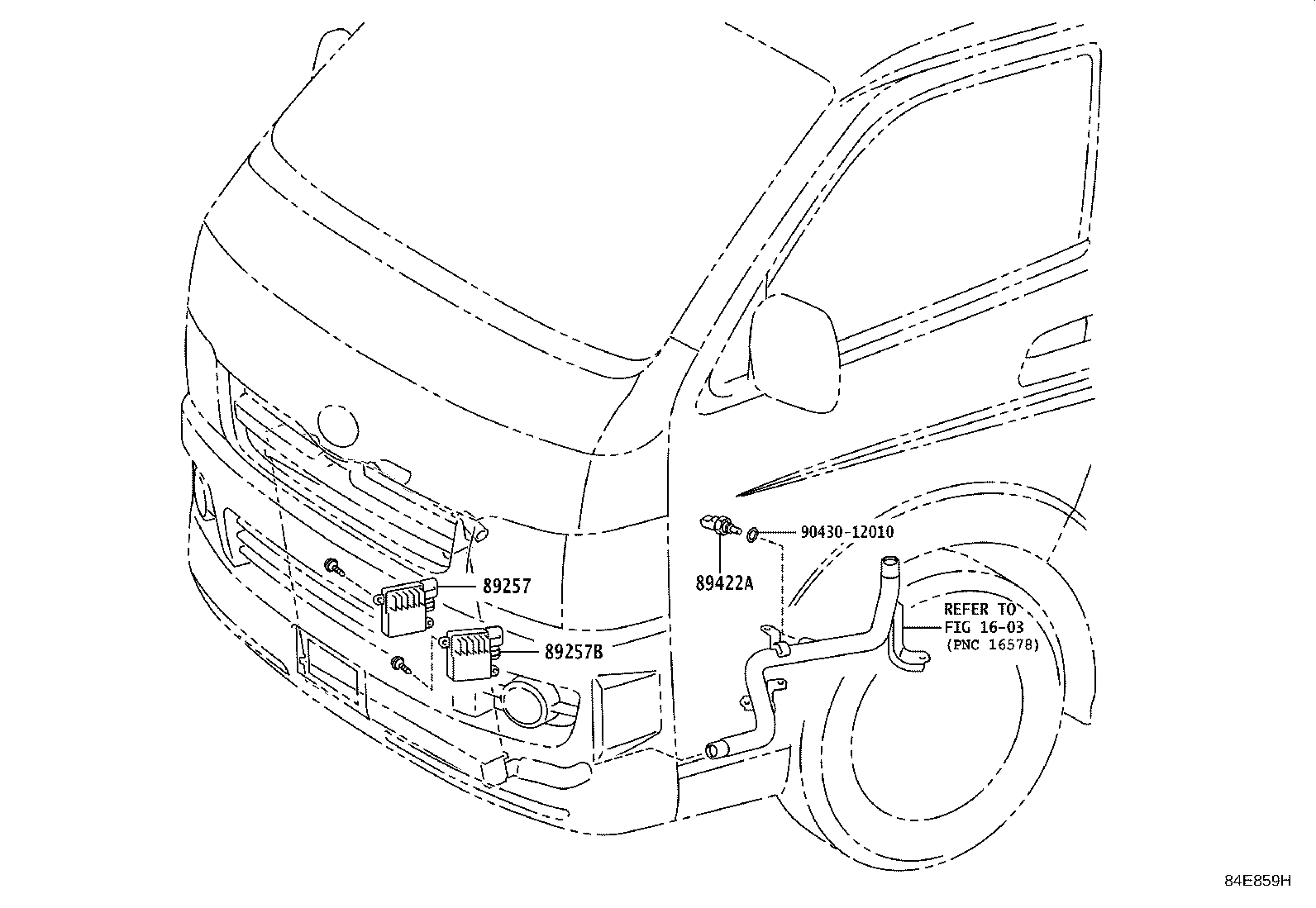 90430-12010

89422A

89257

89257B

REFER TO
FIG 16-03
(PNC 16578)

84E859H