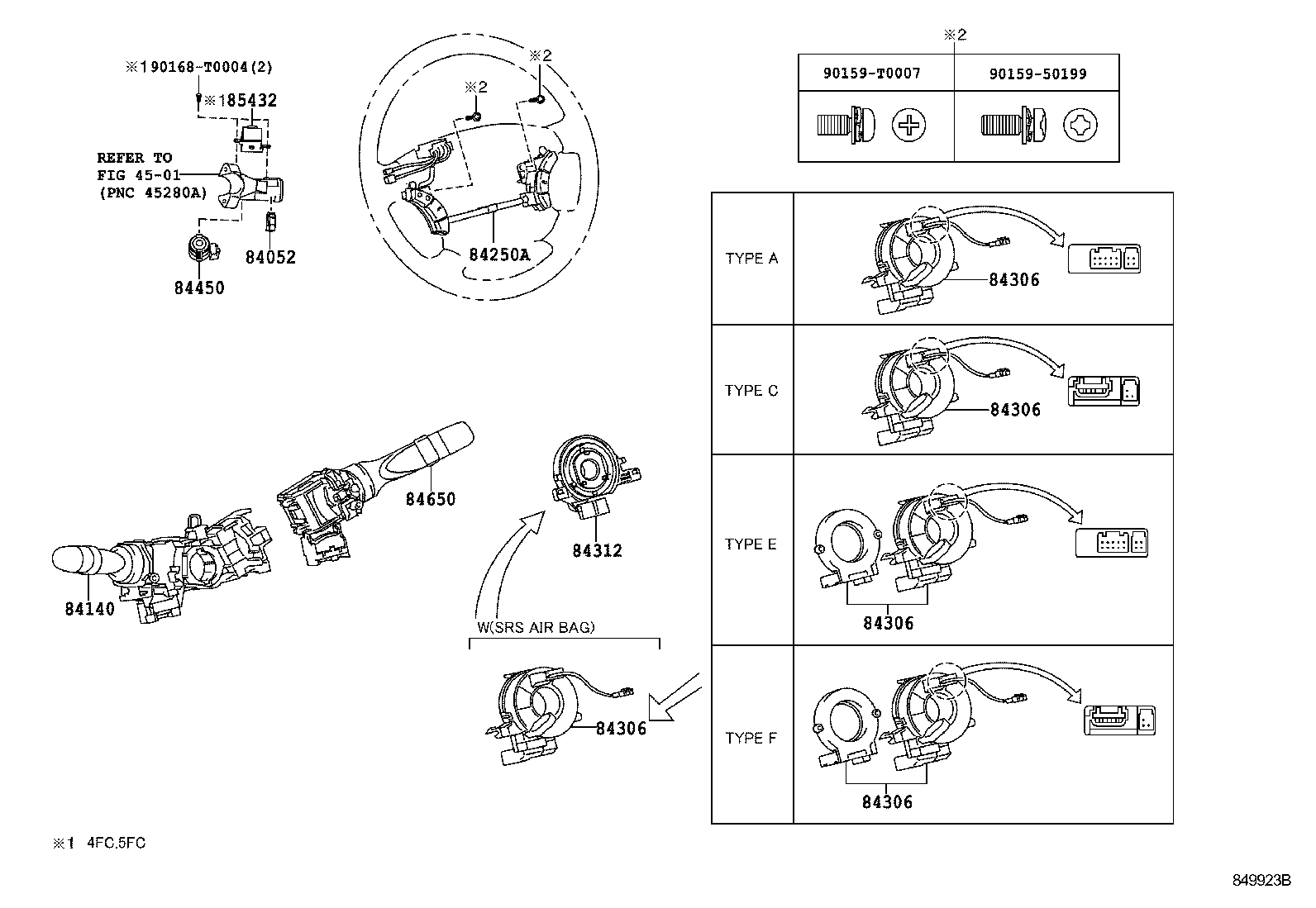 ※190168-T0004(2)
※185432
REFER TO
FIG 45-01
(PNC 45280A)
84052
84450
※2
※2
84250A
※2
| 90159-T0007 | 90159-50199 |
|---|---|
| | |

| TYPE A | 84306 |
|---|---|
| TYPE C | 84306 |
| TYPE E | 84306 |
| TYPE F | 84306 |

84650
84312
84140
W(SRS AIR BAG)
84306
※1 4FC,5FC
849923B