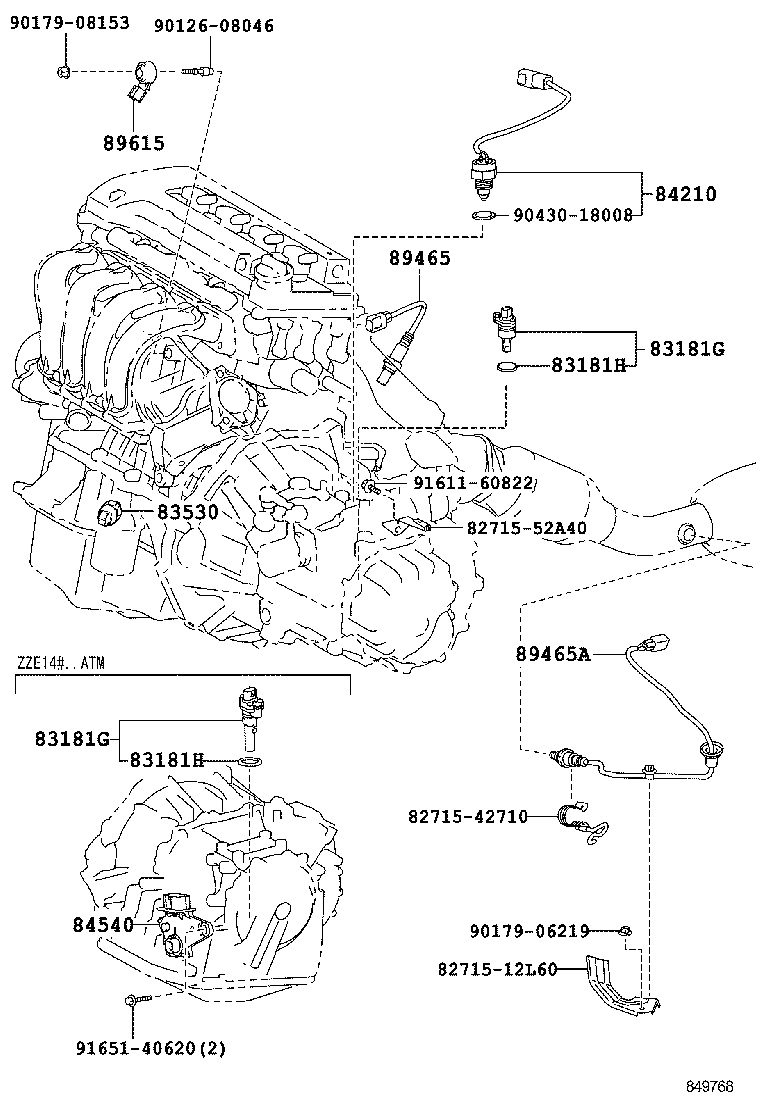 90179-08153
90126-08046
89615
84210
90430-18008
89465
83181G
83181H
91611-60822
83530
82715-52A40
ZZE14#..ATM
89465A
83181G
83181H
82715-42710
84540
90179-06219
82715-12L60
91651-40620(2)
849766