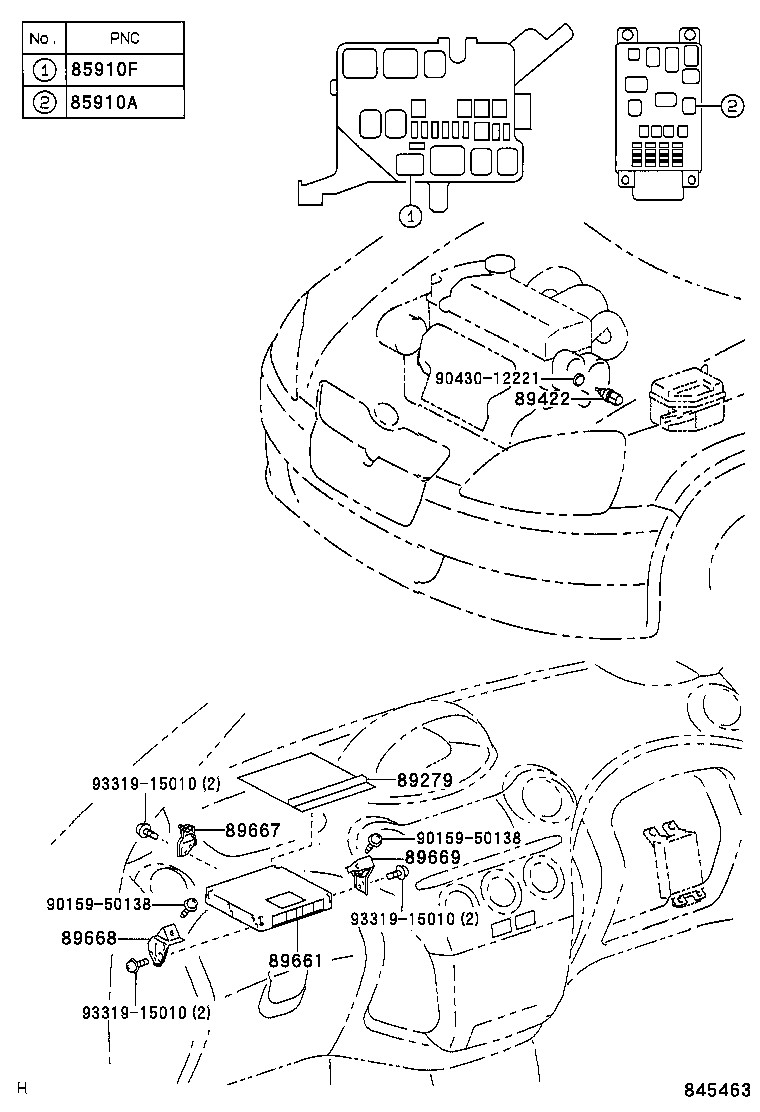 | No. | PNC |
|---|---|
| ① | 85910F |
| ② | 85910A |

②

①

90430-12221

89422

93319-15010 (2)

89279

89667

90159-50138

89669

90159-50138

93319-15010 (2)

89668

89661

93319-15010 (2)

H

845463