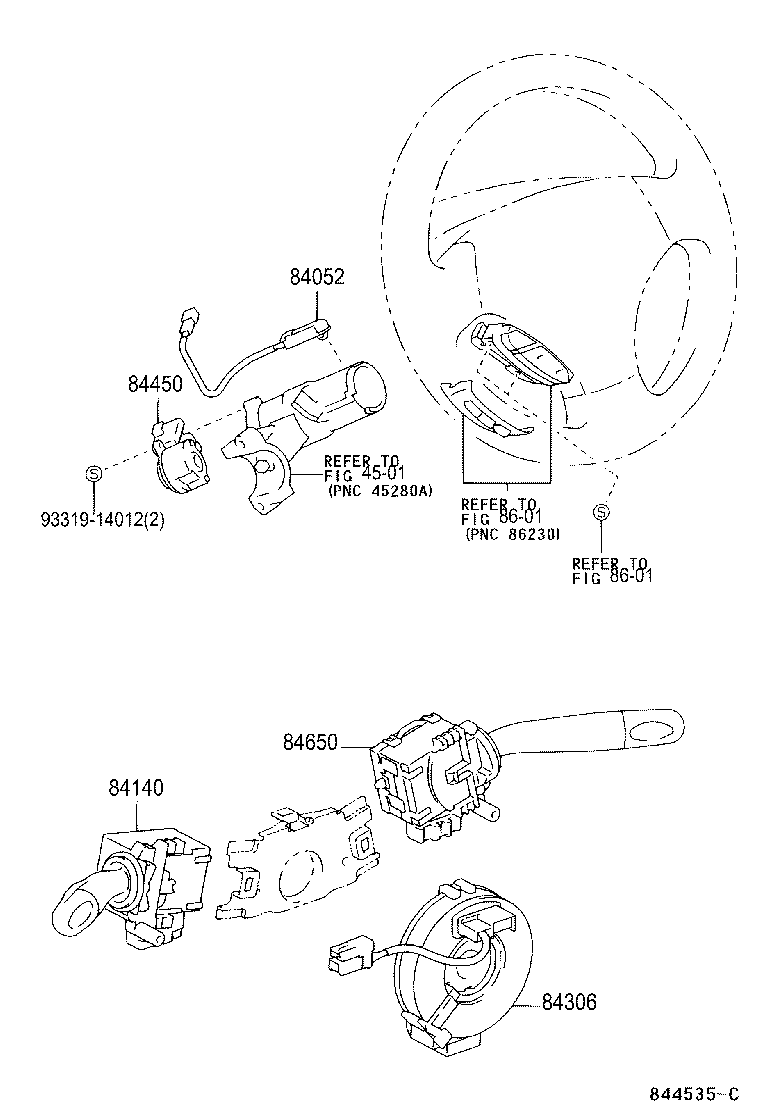 84052

84450

REFER TO
FIG 45-01
(PNC 45280A)

S
93319-14012(2)

REFER TO
FIG 86-01
(PNC 86230)

S
REFER TO
FIG 86-01

84650

84140

84306

844535-C