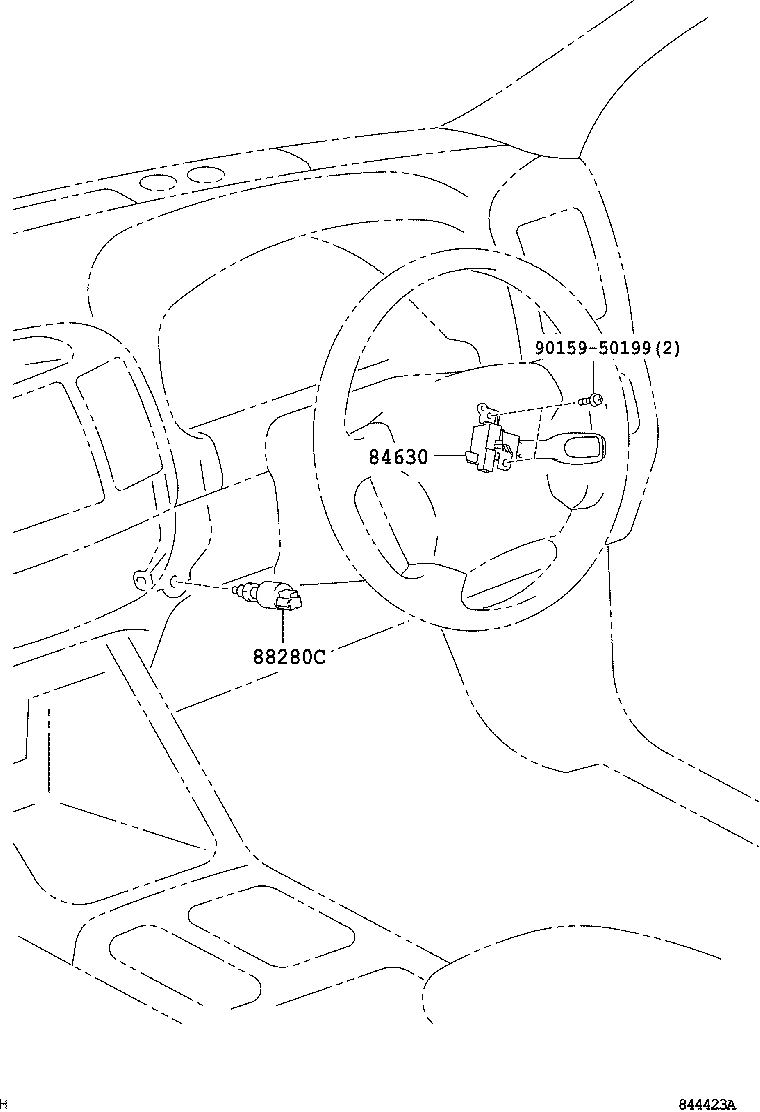 90159-50199(2)

84630

88280C

H

844423A