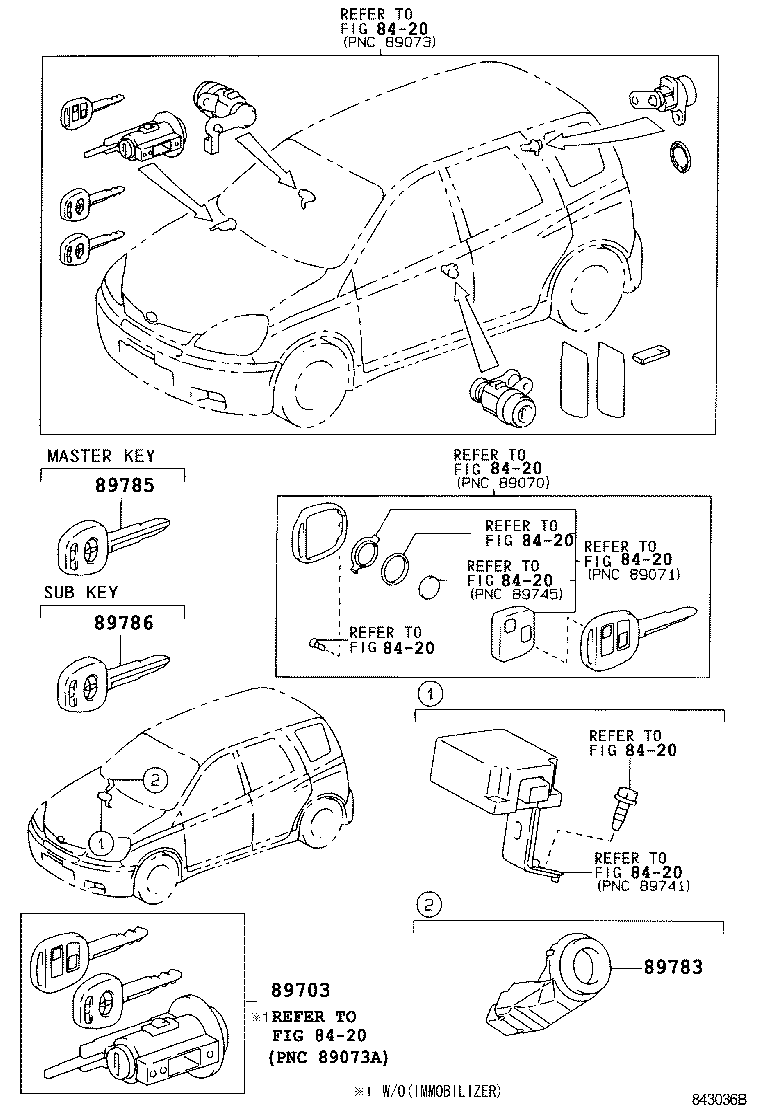 REFER TO
FIG 84-20
(PNC 89073)

MASTER KEY
89785

SUB KEY
89786

REFER TO
FIG 84-20
(PNC 89070)

REFER TO
FIG 84-20

REFER TO
FIG 84-20
(PNC 89745)

REFER TO
FIG 84-20
(PNC 89071)

REFER TO
FIG 84-20

2

1

1

REFER TO
FIG 84-20

REFER TO
FIG 84-20
(PNC 89741)

2

89783

89703
※1 REFER TO
FIG 84-20
(PNC 89073A)

※1 W/O(IMMOBILIZER)

843036B