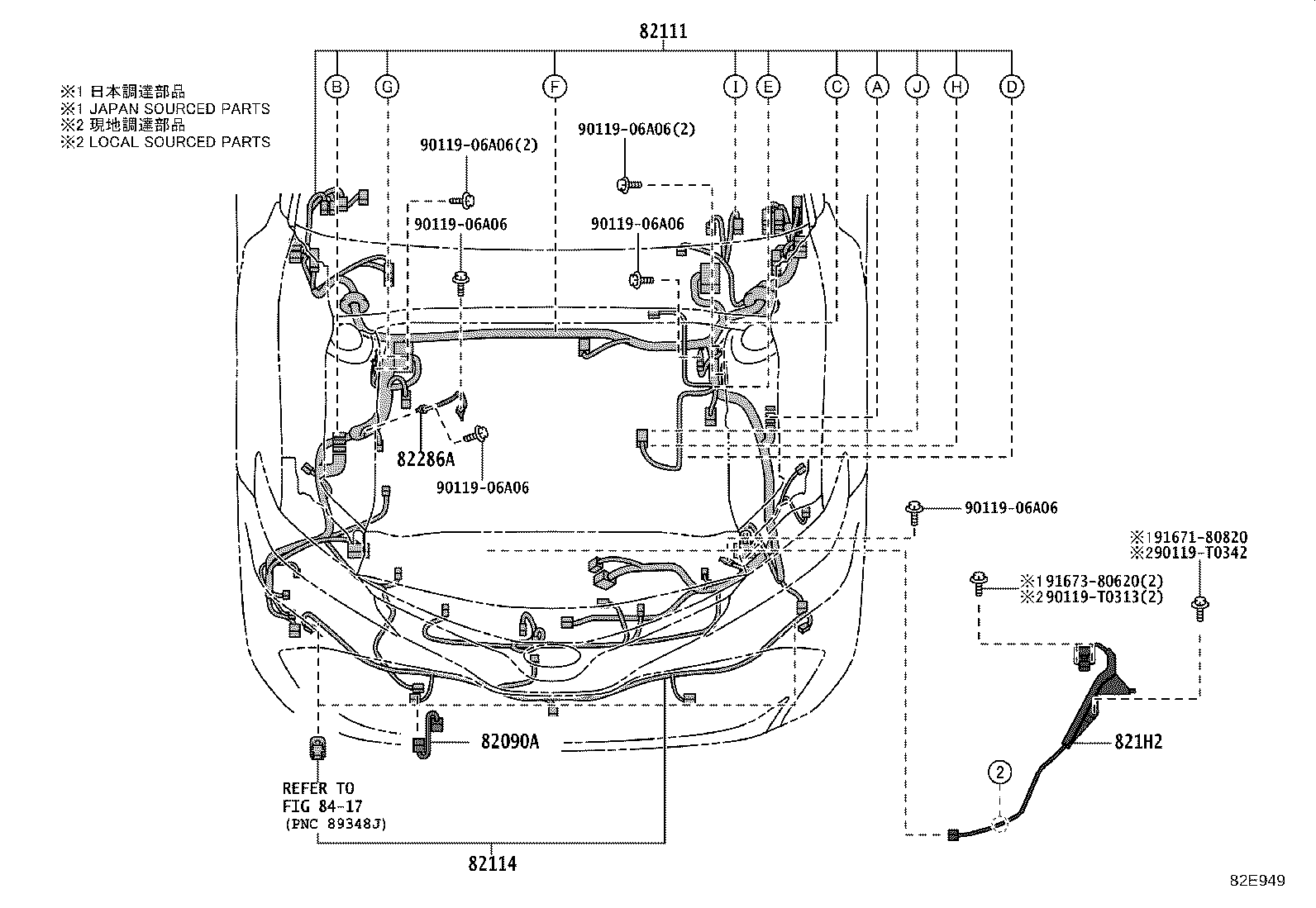 82111

※1 日本調達部品
※1 JAPAN SOURCED PARTS
※2 現地調達部品
※2 LOCAL SOURCED PARTS

B G F I E C A J H D

90119-06A06(2)
90119-06A06(2)
90119-06A06
90119-06A06
82286A
90119-06A06
90119-06A06
※191671-80820
※290119-T0342
※191673-80620(2)
※290119-T0313(2)
82090A
821H2
2
REFER TO
FIG 84-17
(PNC 89348J)
82114
82E949