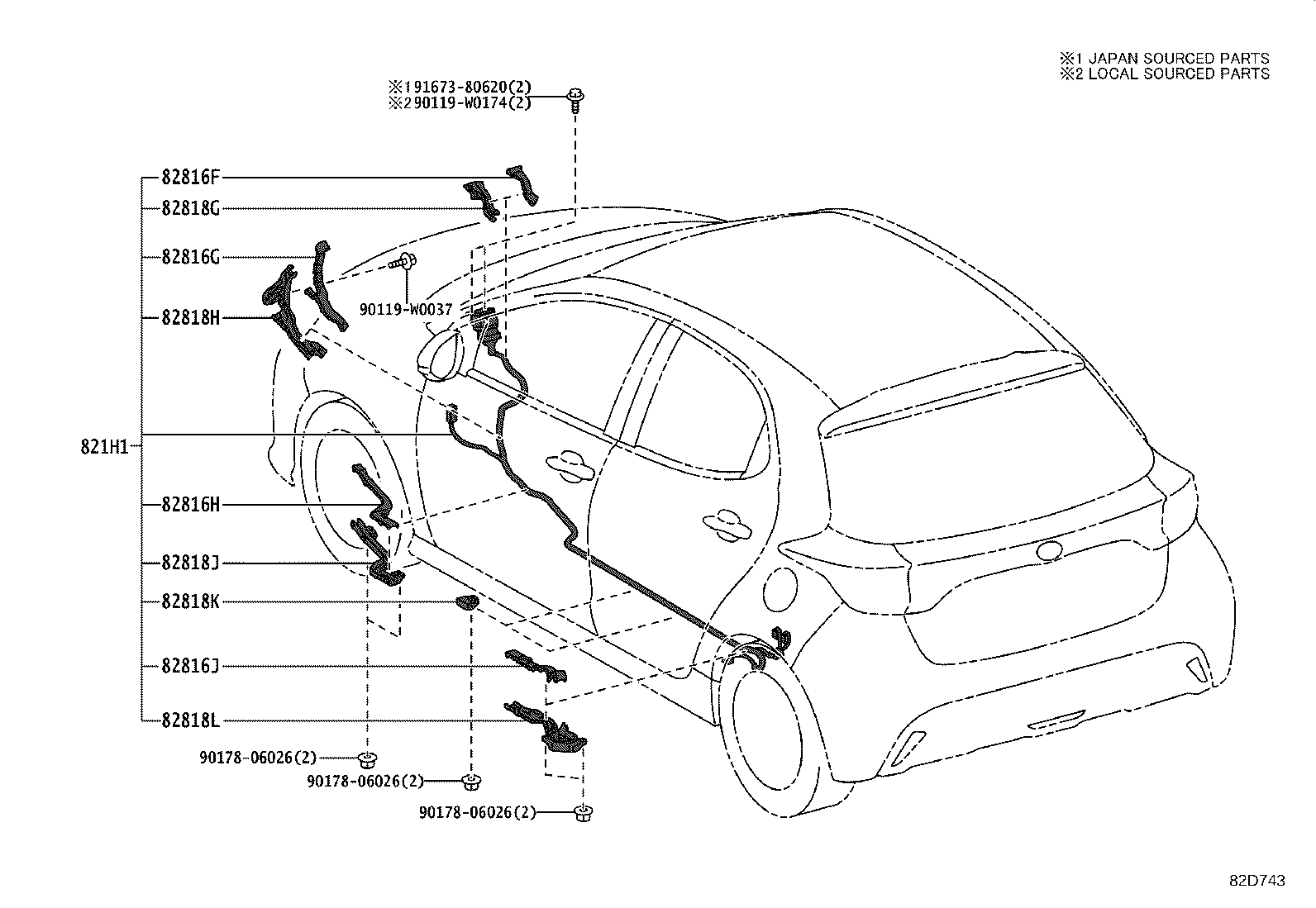 ※1 JAPAN SOURCED PARTS
※2 LOCAL SOURCED PARTS

※1 91673-80620(2)
※2 90119-W0174(2)

82816F
82818G
82816G
90119-W0037
82818H
821H1
82816H
82818J
82818K
82816J
82818L
90178-06026(2)
90178-06026(2)
90178-06026(2)

82D743