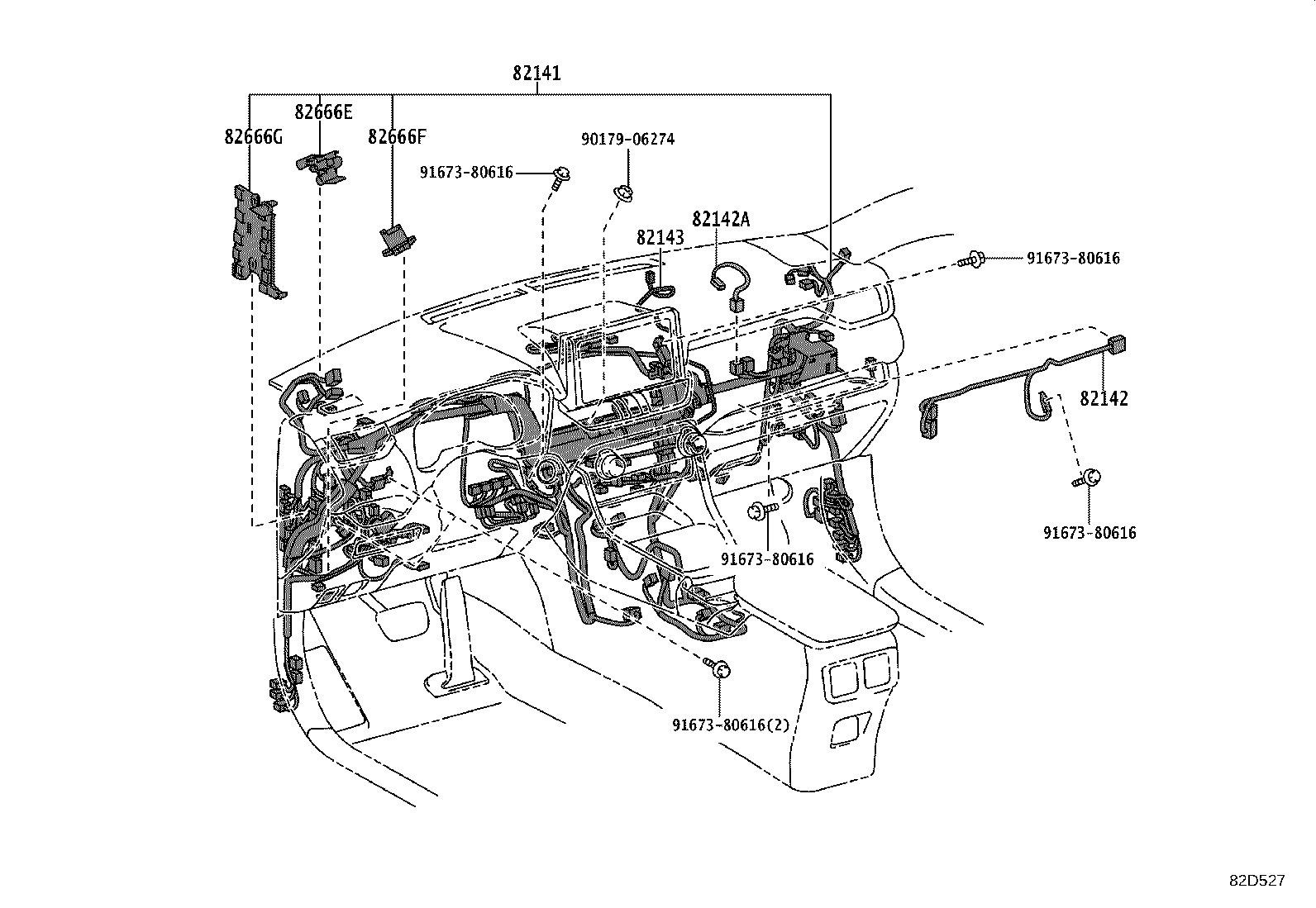 82141
82666E
82666G
82666F
90179-06274
91673-80616
82142A
82143
91673-80616
82142
91673-80616
91673-80616
91673-80616(2)
82D527