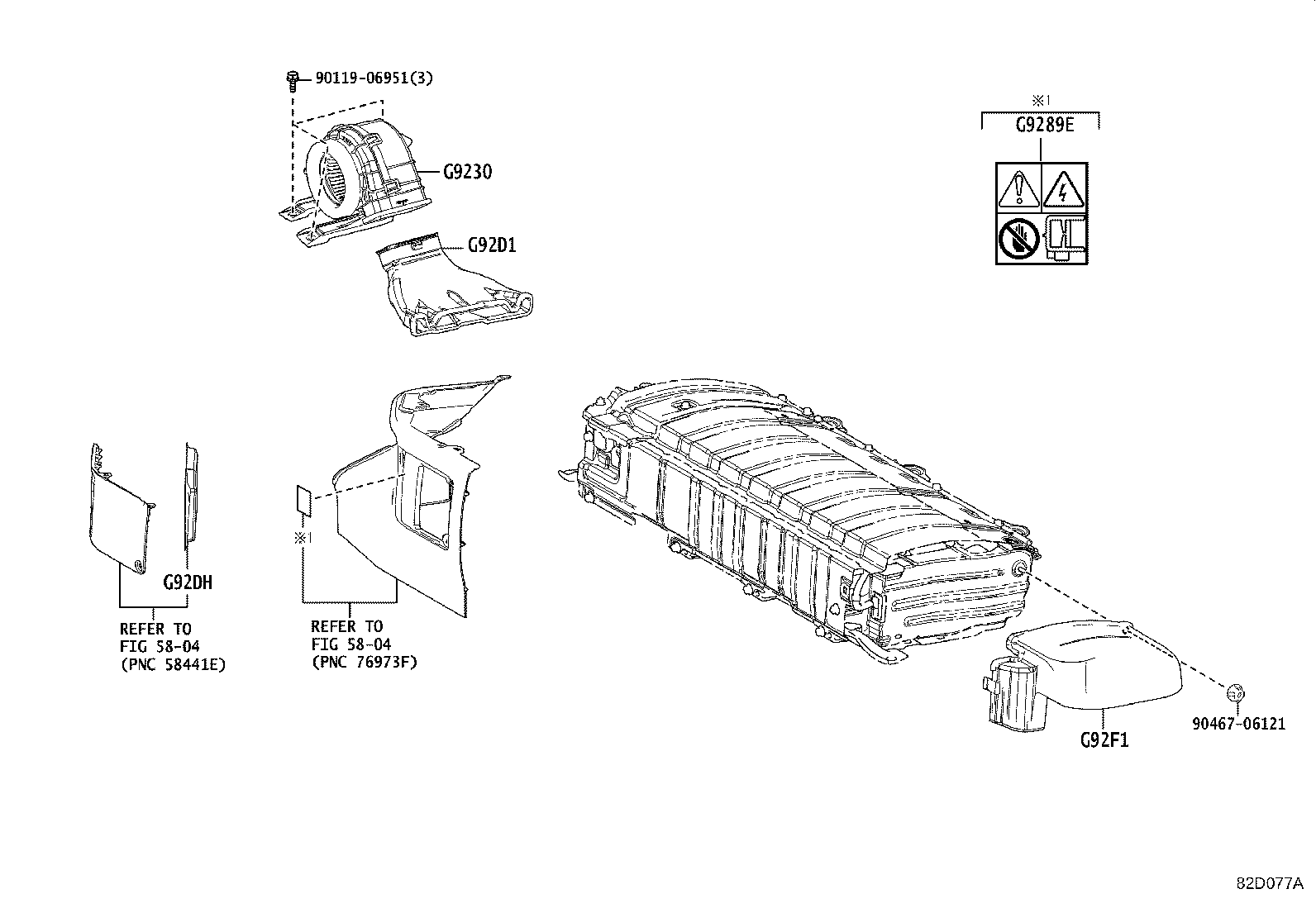 90119-06951(3)

G9230

G92D1

※1
G9289E

G92DH

REFER TO
FIG 58-04
(PNC 58441E)

※1

REFER TO
FIG 58-04
(PNC 76973F)

G92F1

90467-06121

82D077A