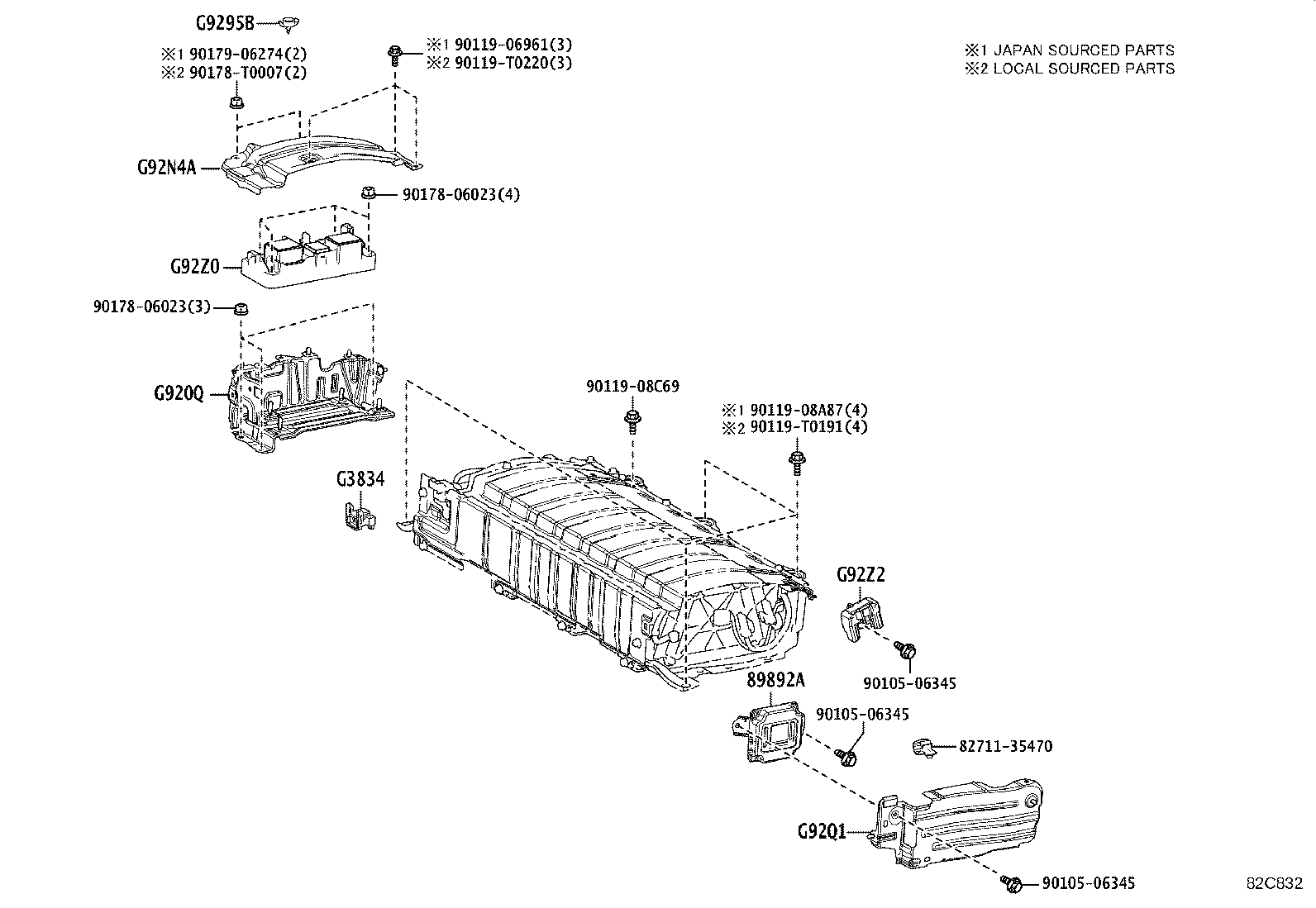 G9295B
※1 90179-06274(2)
※2 90178-T0007(2)
※1 90119-06961(3)
※2 90119-T0220(3)
※1 JAPAN SOURCED PARTS
※2 LOCAL SOURCED PARTS
G92N4A
90178-06023(4)
G92Z0
90178-06023(3)
G920Q
90119-08C69
※1 90119-08A87(4)
※2 90119-T0191(4)
G3834
G92Z2
90105-06345
89892A
90105-06345
82711-35470
G92Q1
90105-06345
82C832