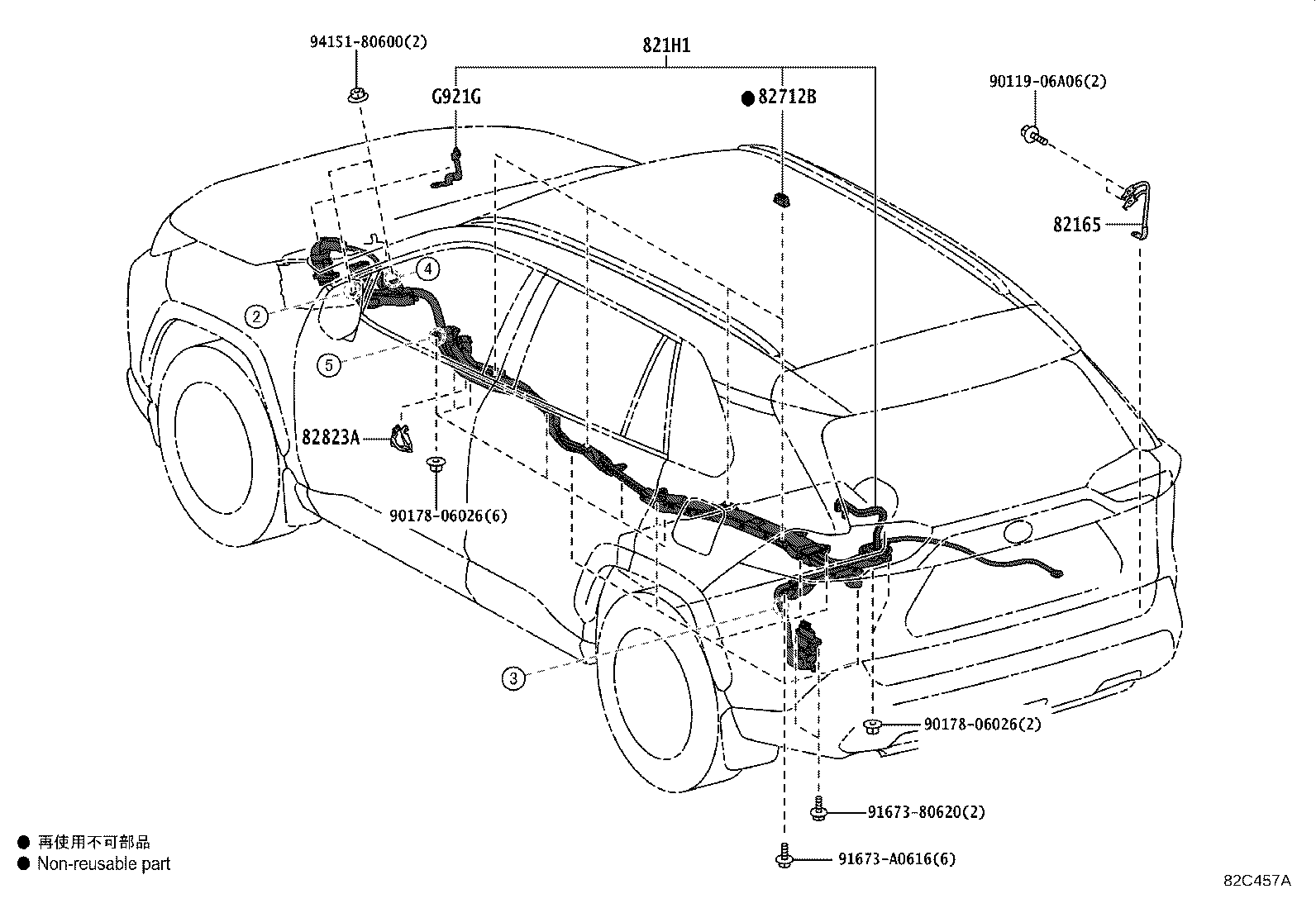 94151-80600(2)

821H1

G921G

● 82712B

90119-06A06(2)

82165

4

2

5

82823A

90178-06026(6)

3

90178-06026(2)

91673-80620(2)

91673-A0616(6)

● 再使用不可部品
● Non-reusable part

82C457A