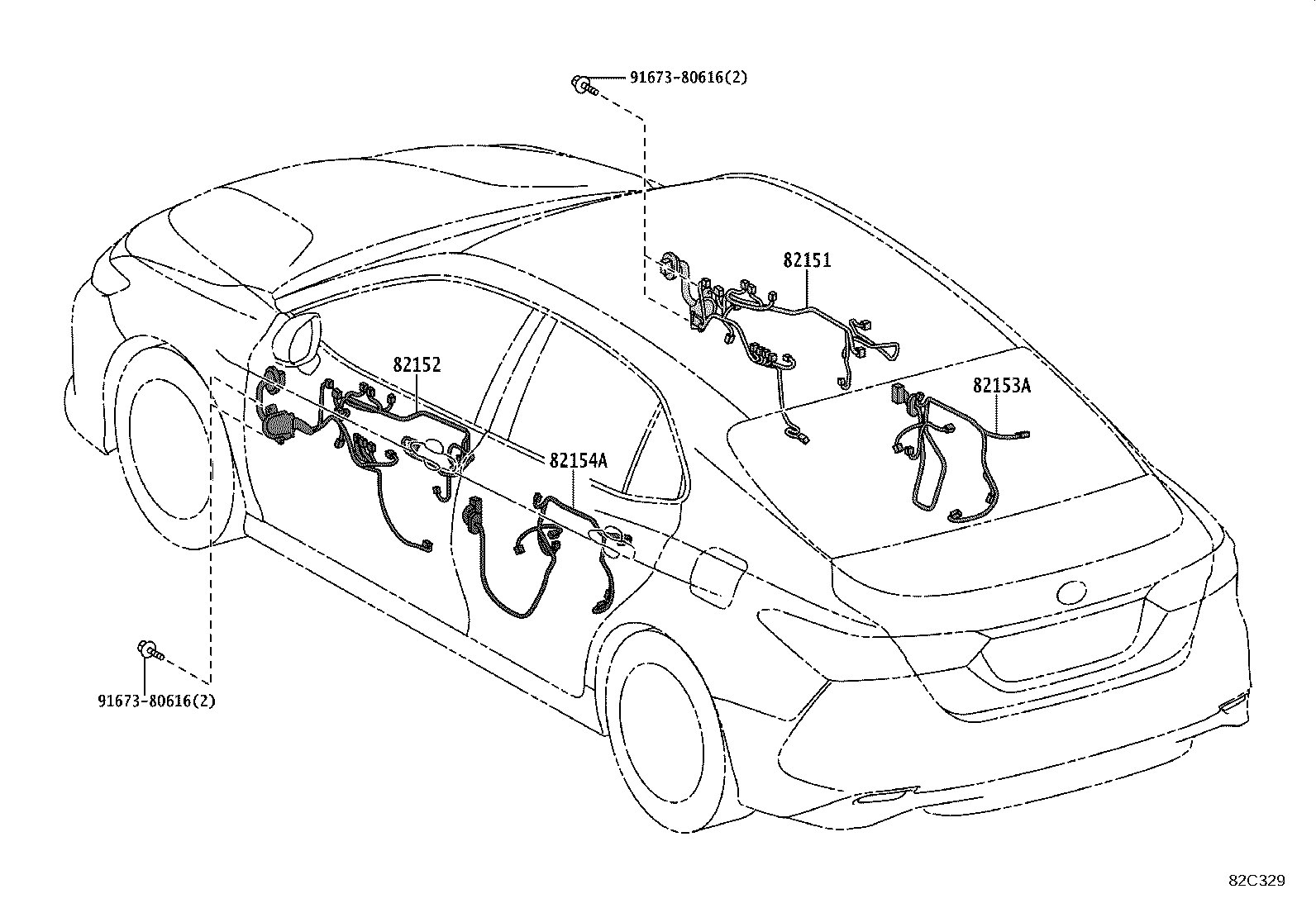 91673-80616(2)

82151

82152

82153A

82154A

91673-80616(2)

82C329