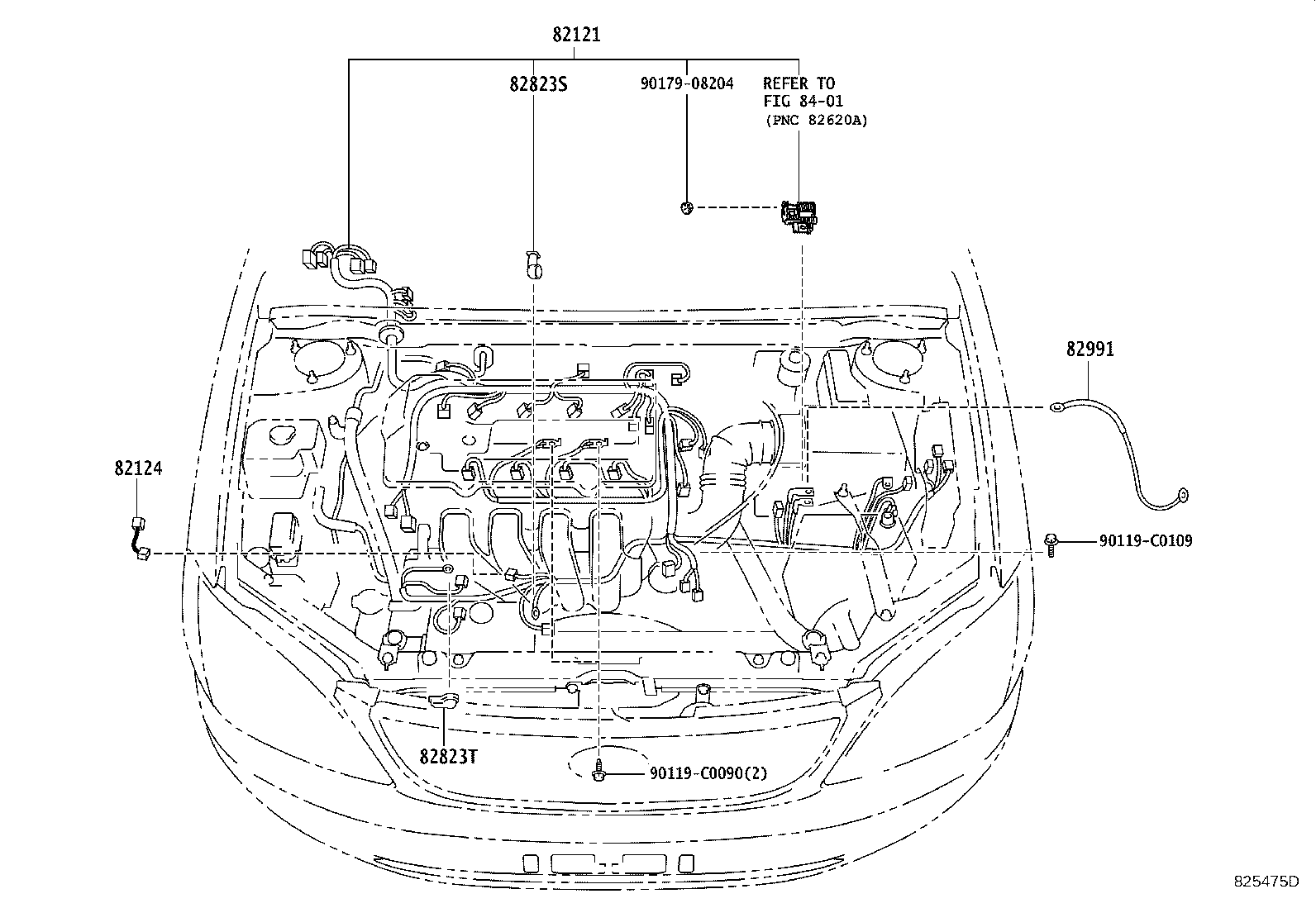 82121

82823S

90179-08204

REFER TO
FIG 84-01
(PNC 82620A)

82991

82124

90119-C0109

82823T

90119-C0090(2)

825475D