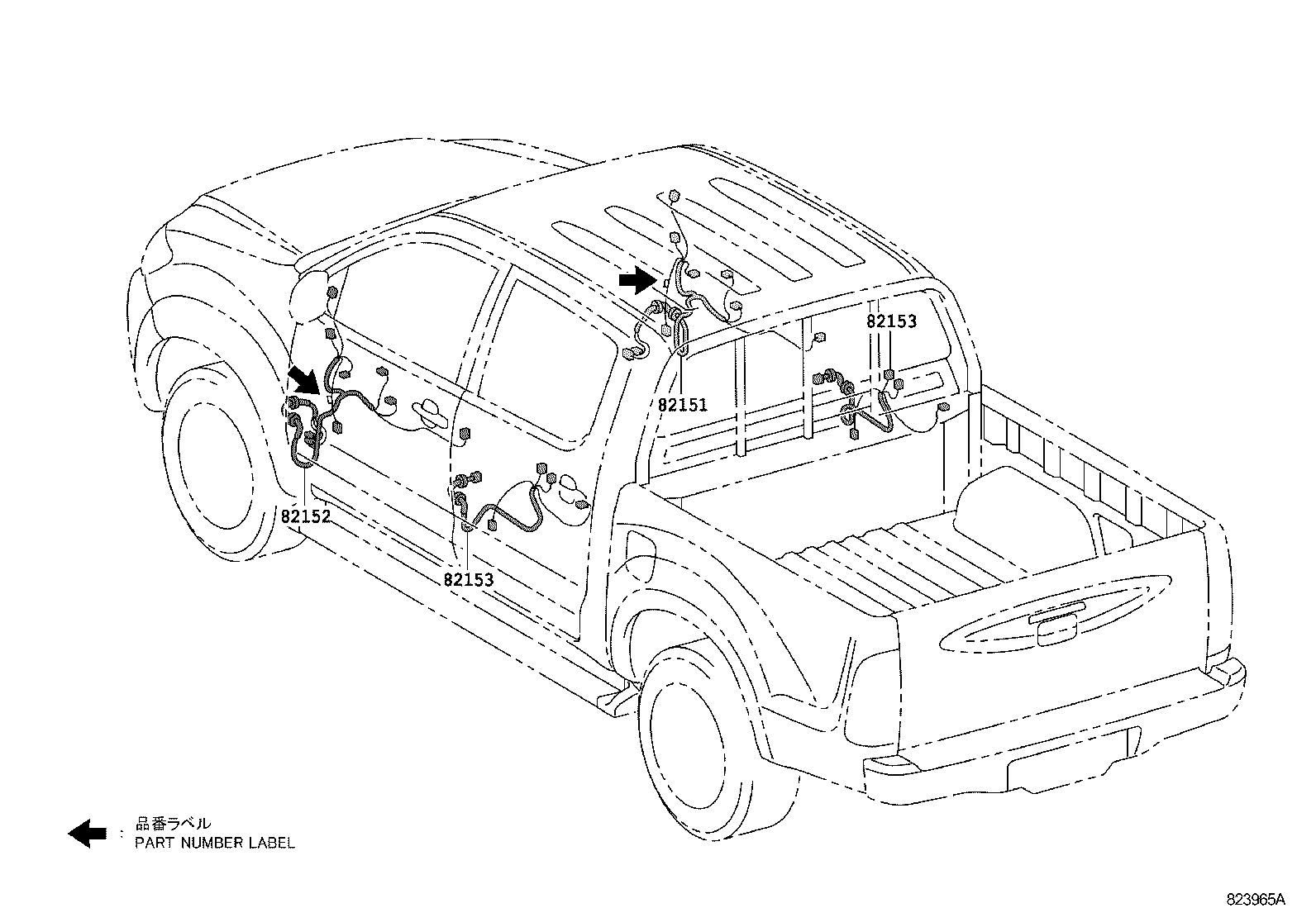 82153

82151

82152

82153

: 品番ラベル
PART NUMBER LABEL

823965A