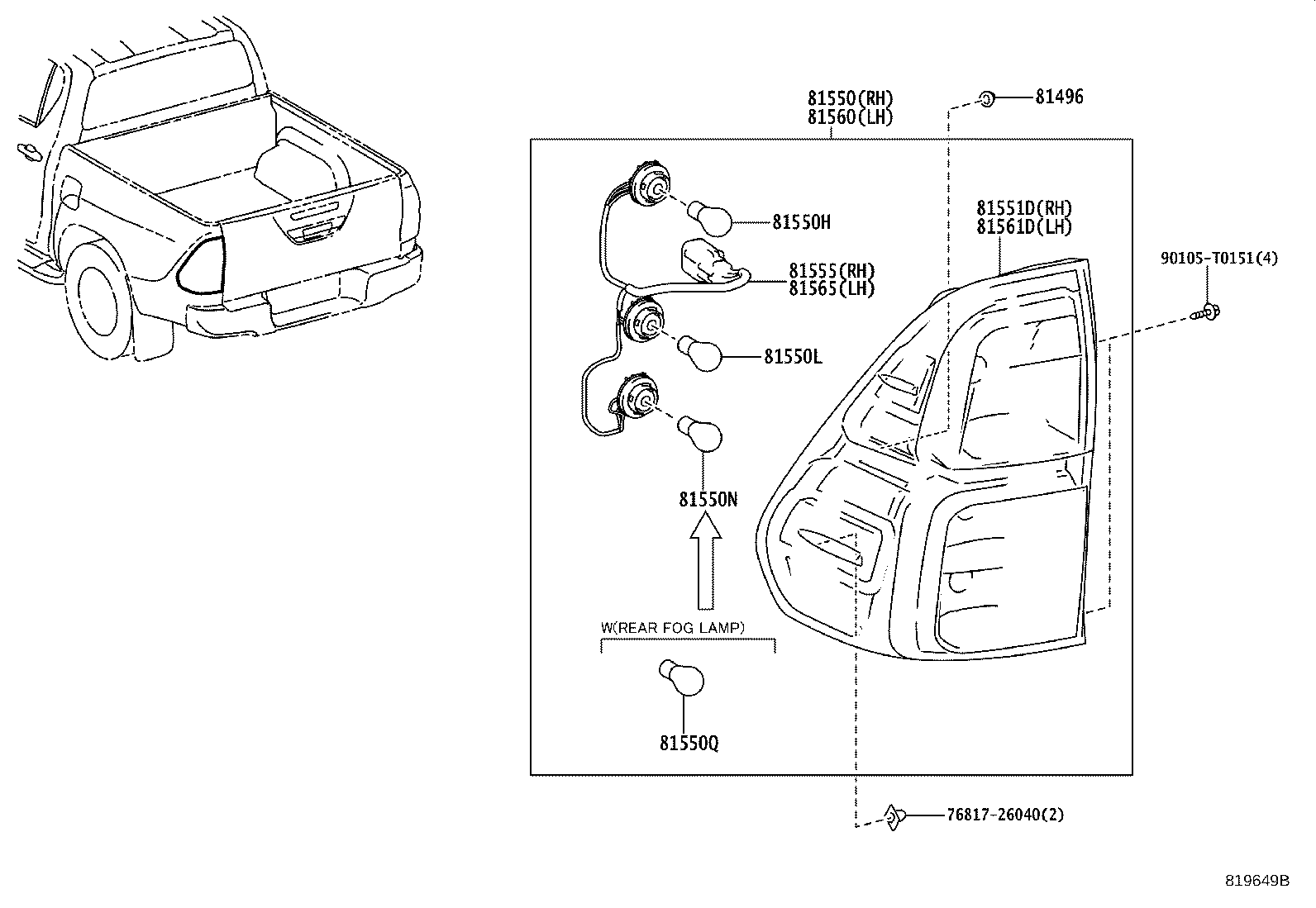 81550(RH)
81560(LH)

81496

81551D(RH)
81561D(LH)

90105-T0151(4)

81550H

81555(RH)
81565(LH)

81550L

81550N

W(REAR FOG LAMP)

81550Q

76817-26040(2)

819649B