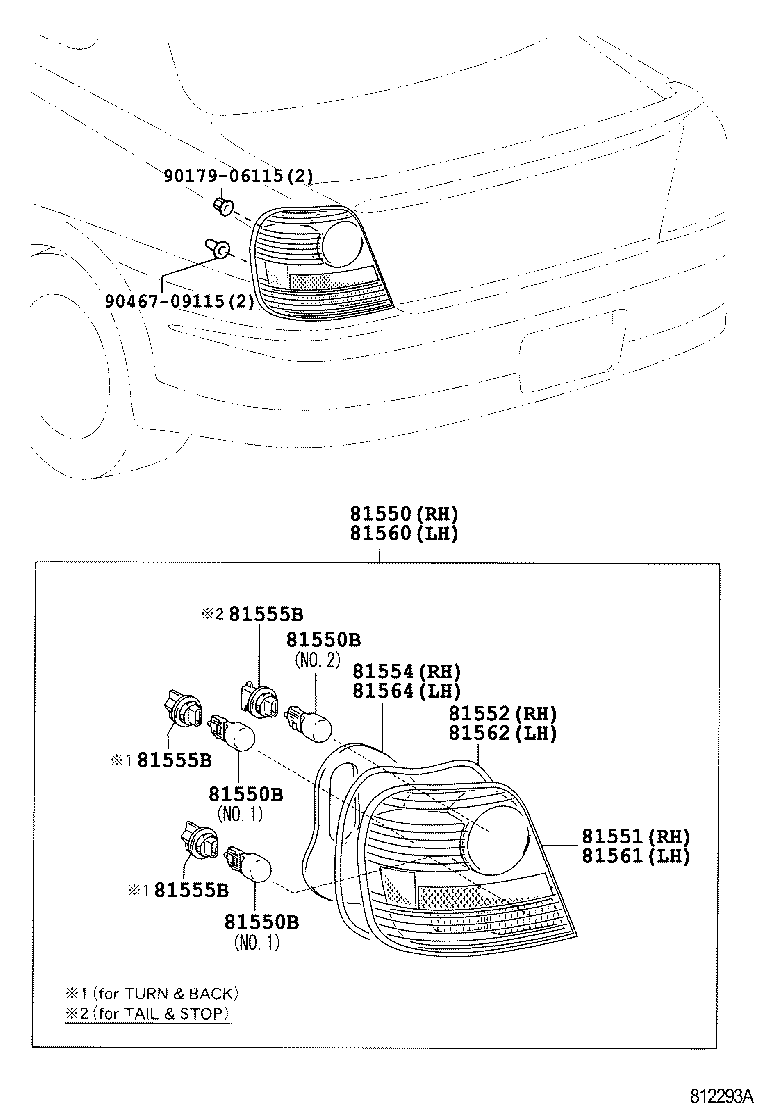 90179-06115(2)

90467-09115(2)

81550(RH)
81560(LH)

※2 81555B

81550B
(NO. 2)

81554(RH)
81564(LH)

81552(RH)
81562(LH)

※1 81555B

81550B
(NO. 1)

81551(RH)
81561(LH)

※1 81555B

81550B
(NO. 1)

※1 (for TURN & BACK)
※2 (for TAIL & STOP)

812293A