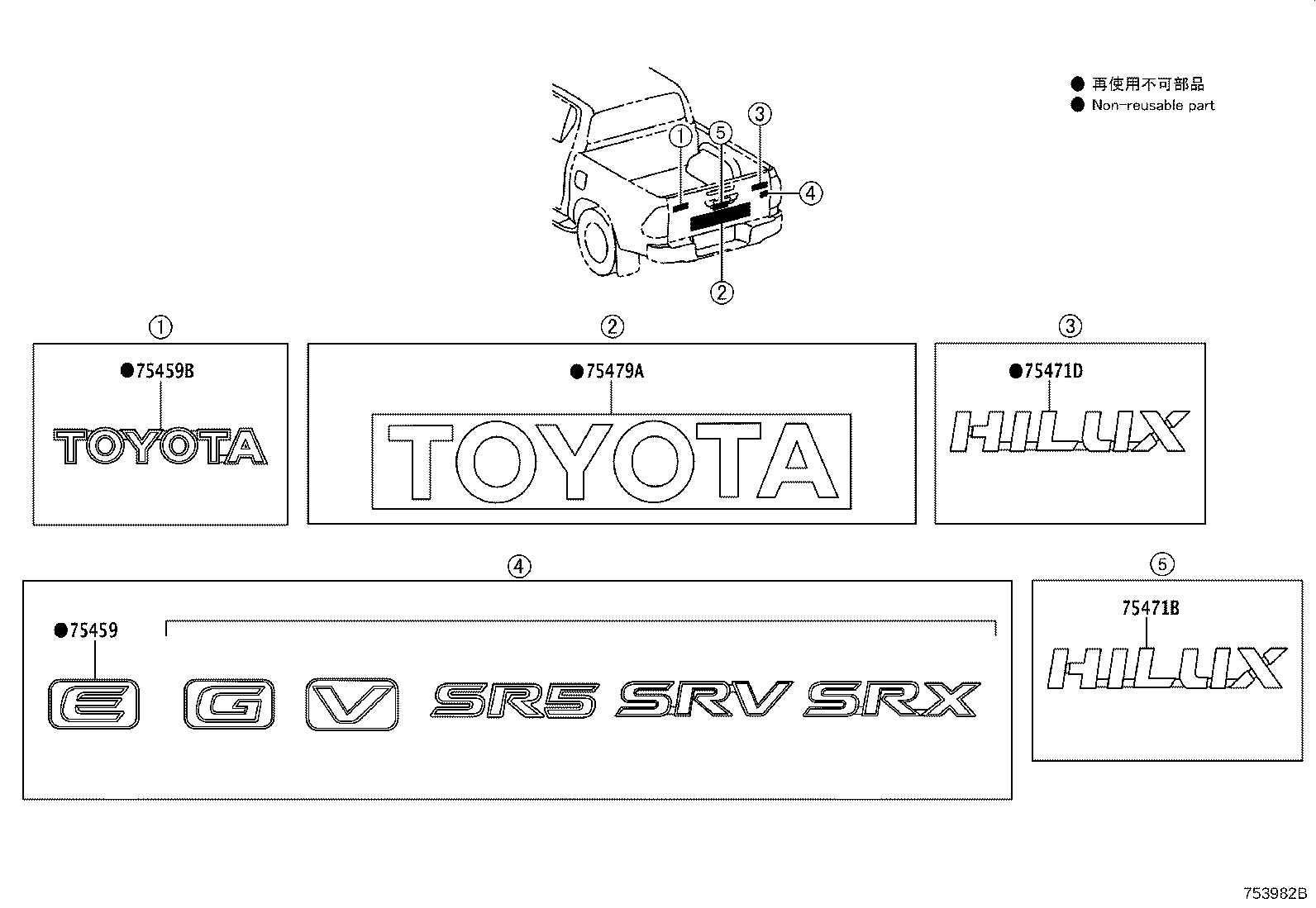 ● 再使用不可部品
● Non-reusable part

①
⑤
③
④
②

①
●75459B
TOYOTA

②
●75479A
TOYOTA

③
●75471D
HILUX

④
●75459
E G V SR5 SRV SRX

⑤
75471B
HILUX

753982B