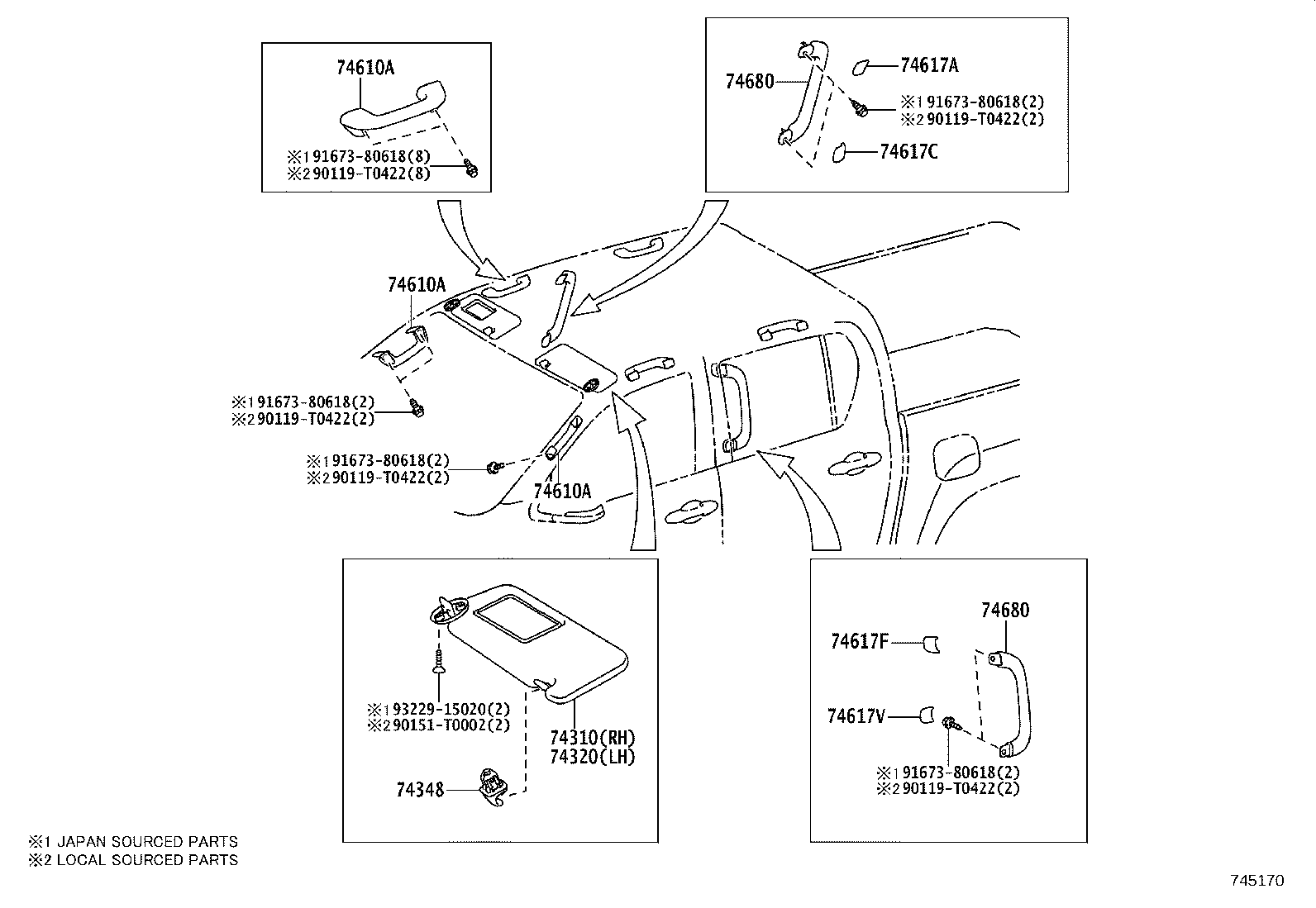 74610A
※1 91673-80618(8)
※2 90119-T0422(8)

74680
74617A
※1 91673-80618(2)
※2 90119-T0422(2)
74617C

74610A
※1 91673-80618(2)
※2 90119-T0422(2)
※1 91673-80618(2)
※2 90119-T0422(2)
74610A

※1 93229-15020(2)
※2 90151-T0002(2)
74310(RH)
74320(LH)
74348

74680
74617F
74617V
※1 91673-80618(2)
※2 90119-T0422(2)

※1 JAPAN SOURCED PARTS
※2 LOCAL SOURCED PARTS

745170