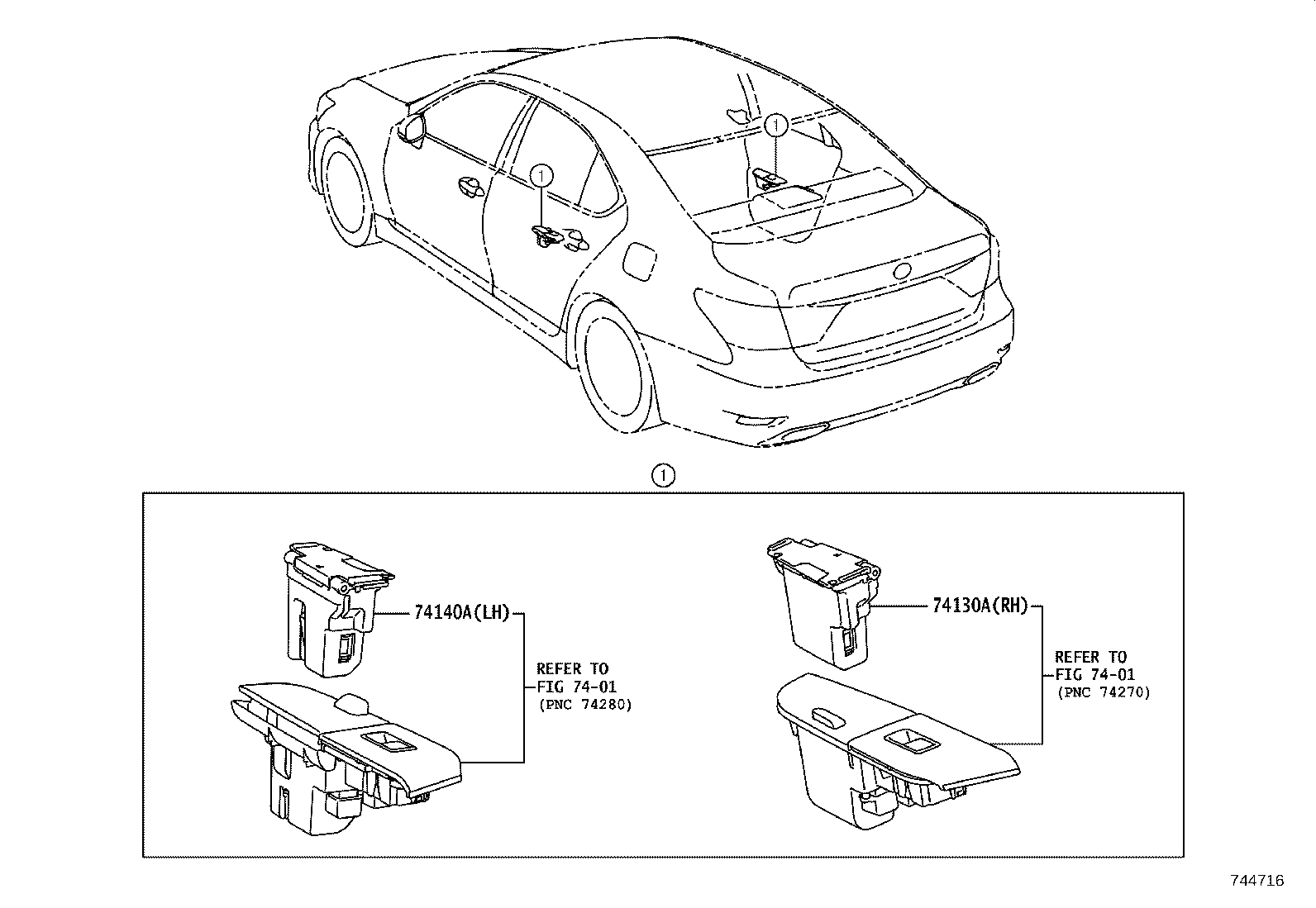 1

1

1

74140A(LH)

REFER TO
FIG 74-01
(PNC 74280)

74130A(RH)

REFER TO
FIG 74-01
(PNC 74270)

744716