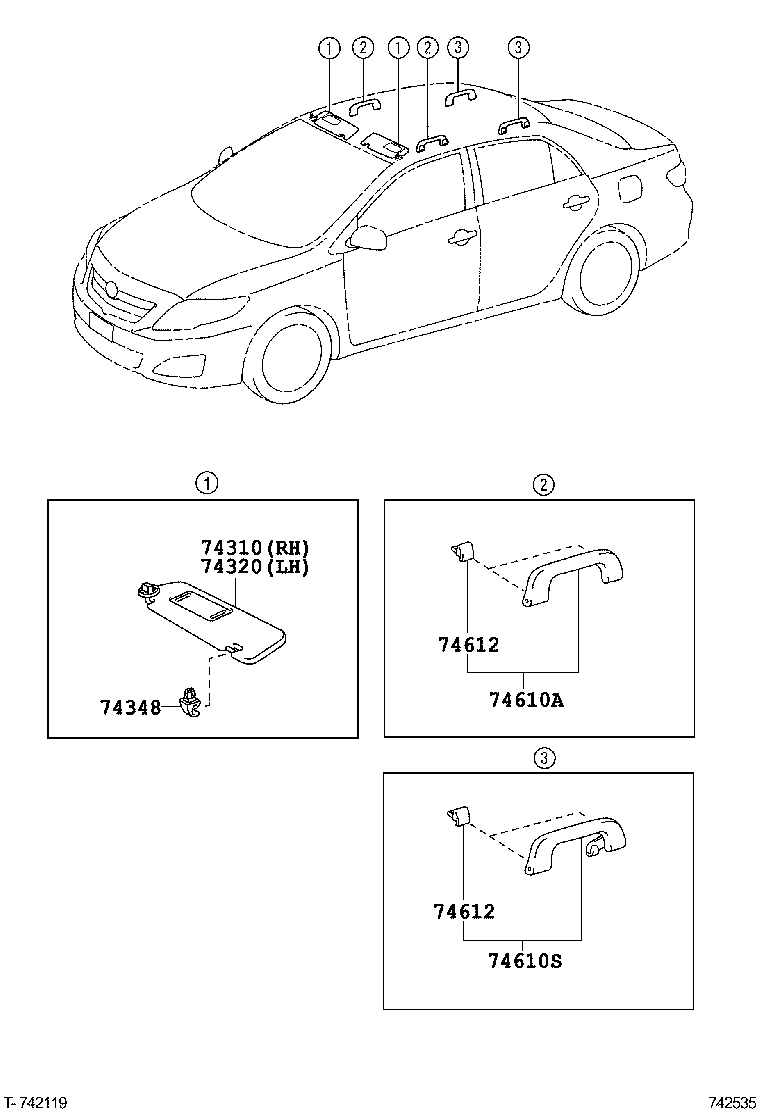 ①
②
①
②
③
③

①

74310(RH)
74320(LH)

74348

②

74612

74610A

③

74612

74610S

T- 742119

742535