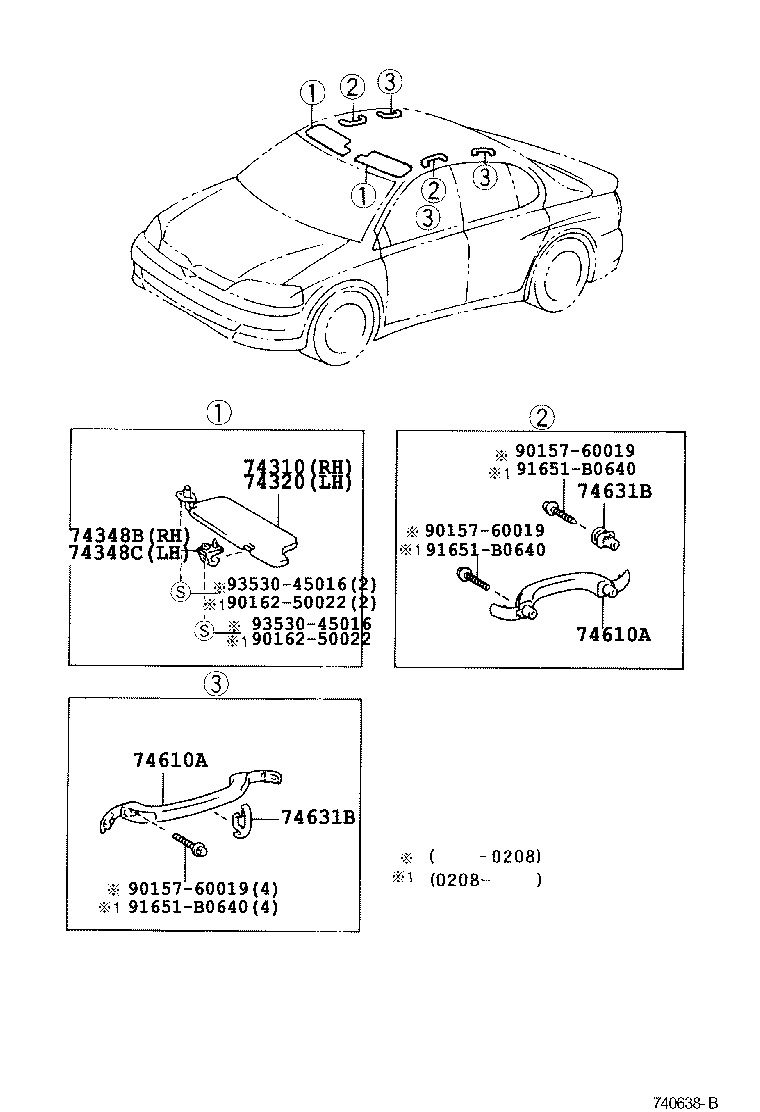 ①
②
③
①
②
③
③

①
74310(RH)
74320(LH)
74348B(RH)
74348C(LH)
S
※93530-45016(2)
※1 90162-50022(2)
S
※ 93530-45016
※1 90162-50022

②
※ 90157-60019
※1 91651-B0640
74631B
※ 90157-60019
※1 91651-B0640
74610A

③
74610A
74631B
※ 90157-60019(4)
※1 91651-B0640(4)

※ (    -0208)
※1 (0208-    )

740638-B