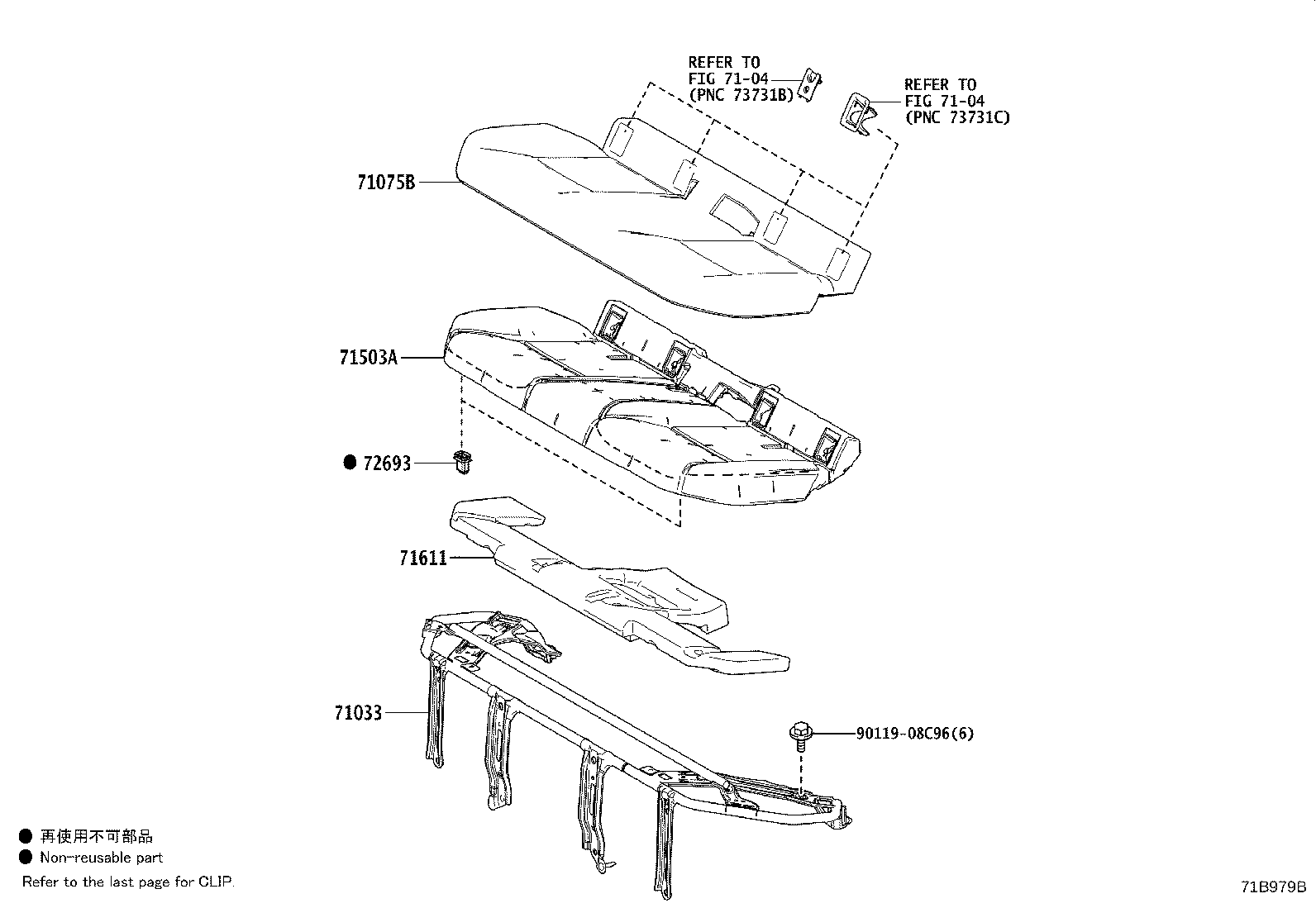 REFER TO FIG 71-04 (PNC 73731B)

REFER TO FIG 71-04 (PNC 73731C)

71075B

71503A

● 72693

71611

71033

90119-08C96(6)

● 再使用不可部品
● Non-reusable part
Refer to the last page for CLIP.

71B979B